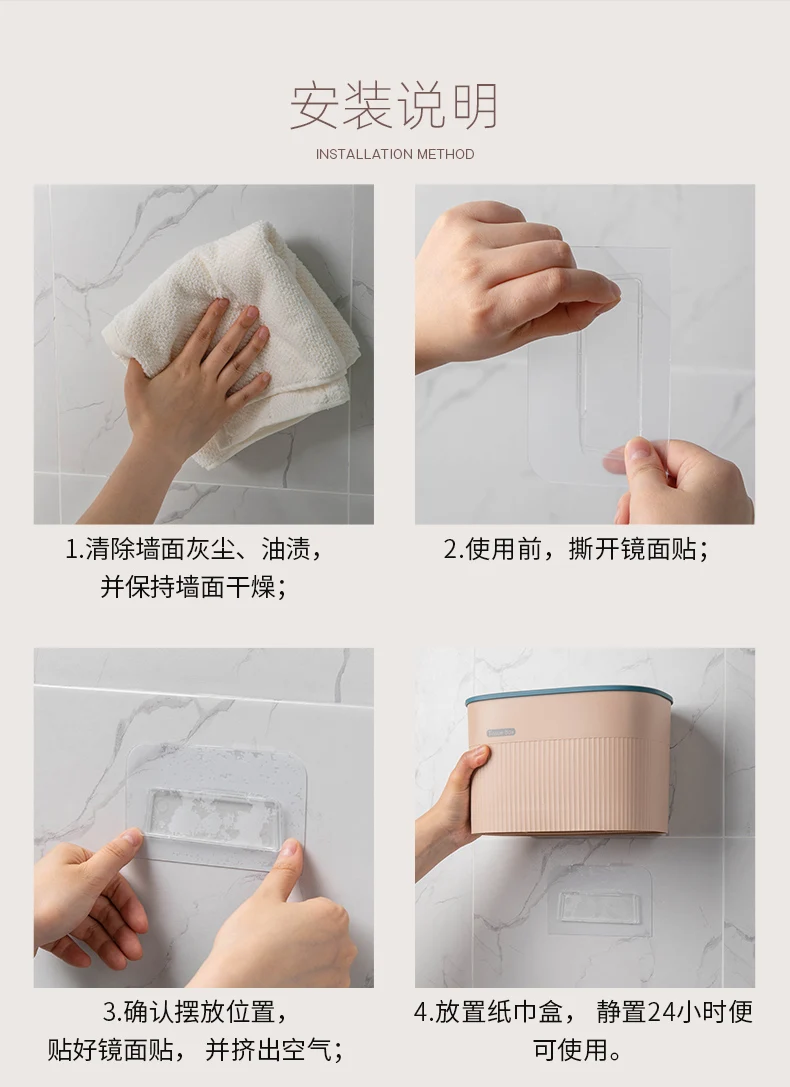 安装说明

INSTALLATION METHOD

1.清除墙面灰尘、油渍，并保持墙面干燥；

2.使用前，撕开镜面贴；

3.确认摆放位置，贴好镜面贴， 并挤出空气；

4.放置纸巾盒， 静置24小时便可使用。