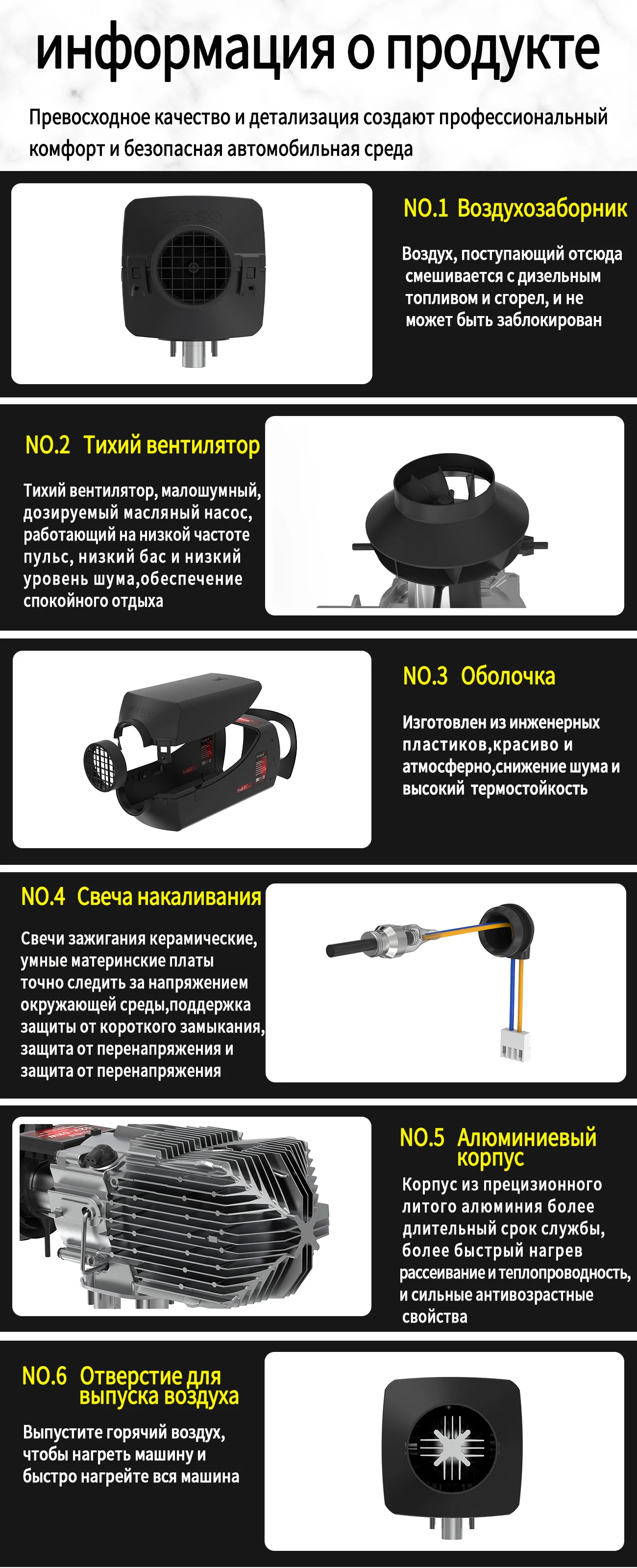 информация о продукте

Превосходное качество и детализация создают профессиональный комфорт и безопасная автомобильная среда

NO.1 Воздухозаборник

Воздух, поступающий отсюда смешивается с дизельным топливом и сгорел, и не может быть заблокирован

NO.2 Тихий вентилятор

Тихий вентилятор, малошумный, дозируемый масляный насос, работающий на низкой частоте пульс, низкий бас и низкий уровень шума,обеспечение спокойного отдыха

NO.3 Оболочка

Изготовлен из инженерных пластиков,красиво и атмосферно,снижение шума и высокий термостойкость

NO.4 Свеча накаливания

Свечи зажигания керамические, умные материнские платы точно следить за напряжением окружающей среды,поддержка защиты от короткого замыкания, защита от перенапряжения и защита от перенапряжения

NO.5 Алюминиевый корпус

Корпус из прецизионного литого алюминия более длительный срок службы, более быстрый нагрев рассеивание и теплопроводность, и сильные антивозрастные свойства

NO.6 Отверстие для выпуска воздуха

Выпустите горячий воздух, чтобы нагреть машину и быстро нагрейте вся машина