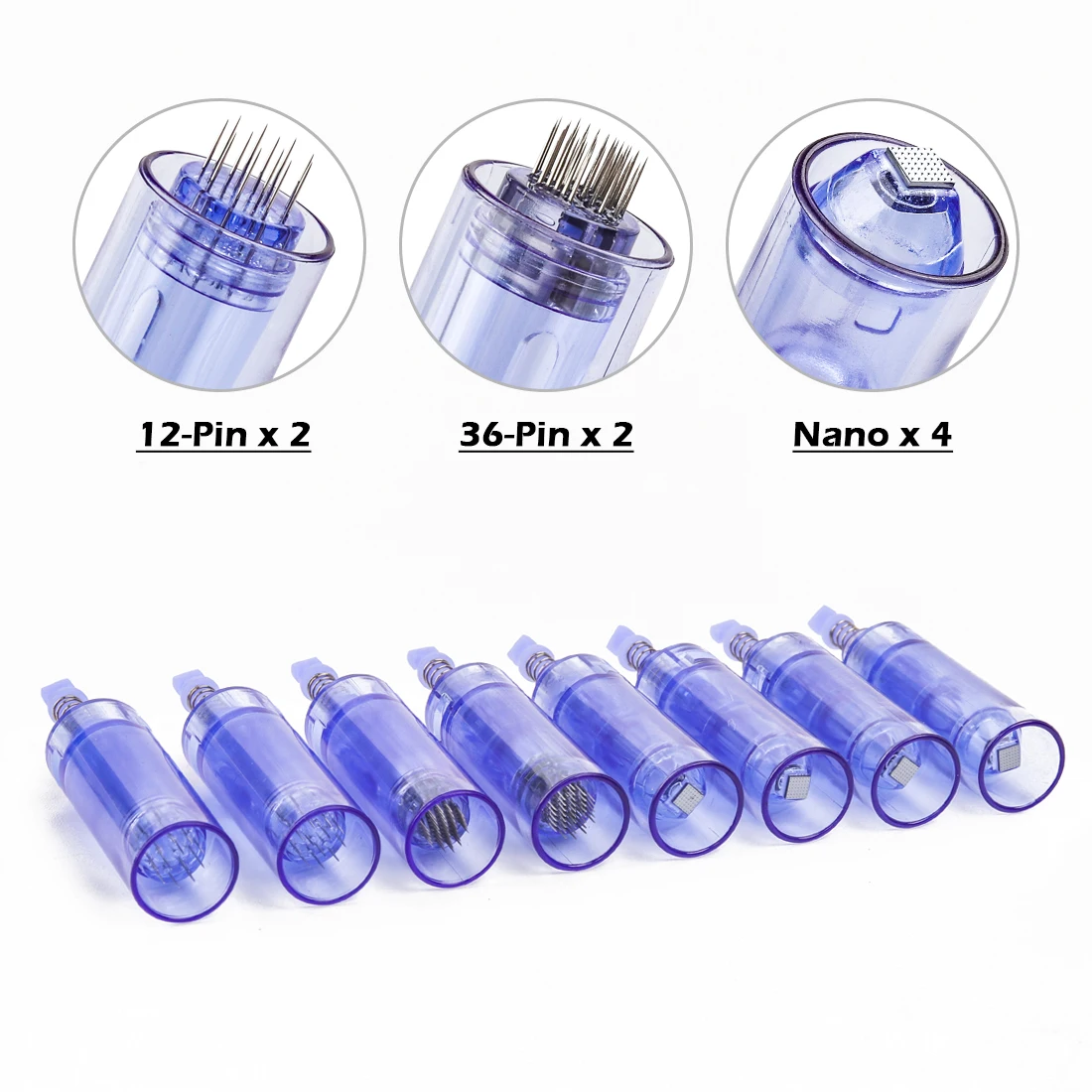 12-Pin x 2

36-Pin x 2

Nano x 4