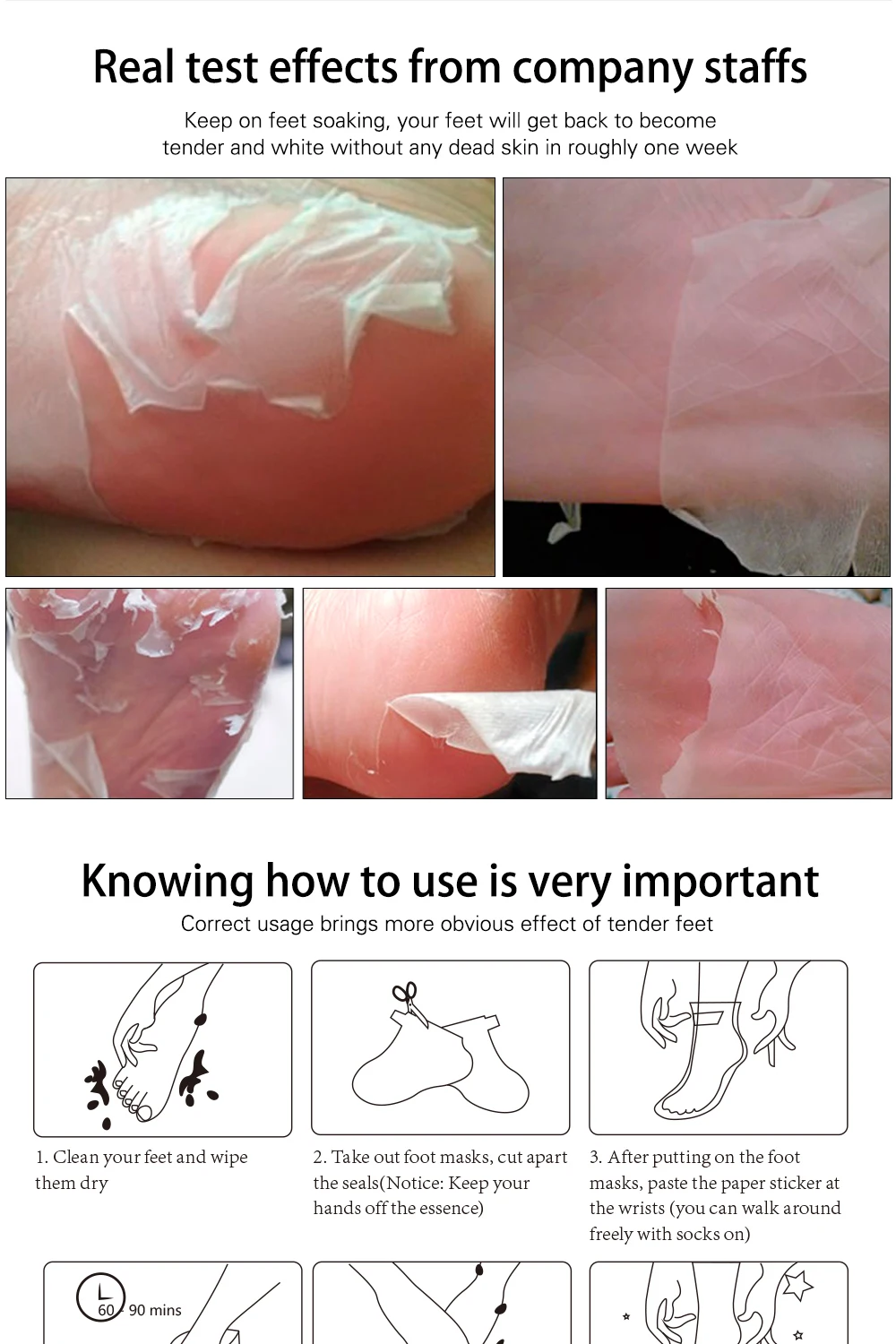 Real test effects from company staffs

Keep on feet soaking, your feet will get back to become tender and white without any dead skin in roughly one week

Knowing how to use is very important

Correct usage brings more obvious effect of tender feet

1. Clean your feet and wipe them dry

2. Take out foot masks, cut apart the seals(Notice: Keep your hands off the essence)

3. After putting on the foot masks, paste the paper sticker at the wrists (you can walk around freely with socks on)

60 - 90 mins