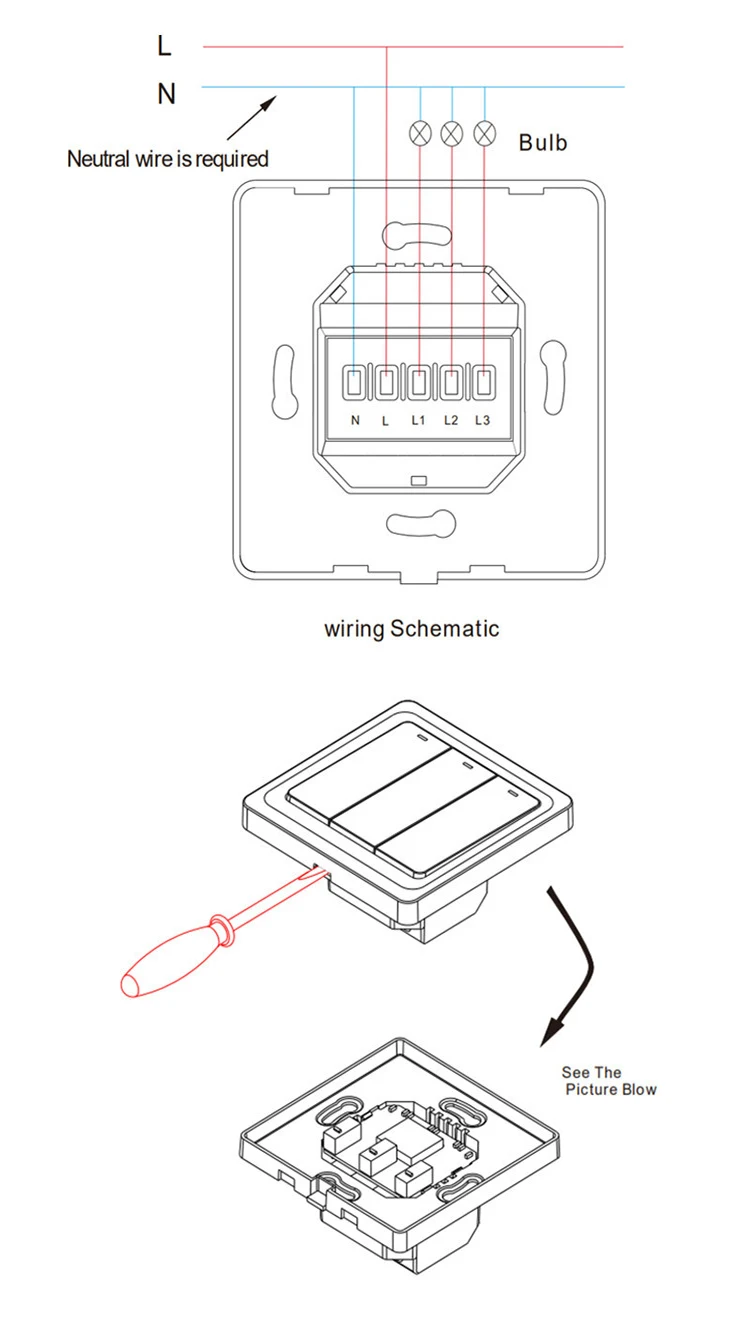 L
N
Neutral wire is required
Bulb
N L L1 L2 L3
wiring Schematic
See The Picture Blow