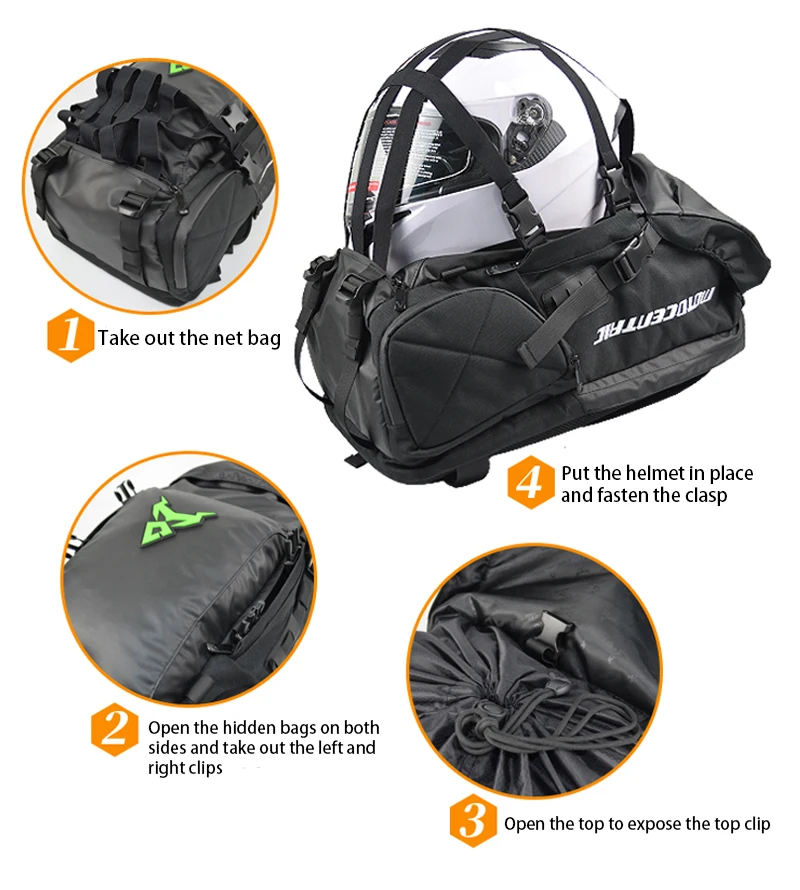 1 Take out the net bag

MOTOCENTRIC

4 Put the helmet in place and fasten the clasp

2 Open the hidden bags on both sides and take out the left and right clips

3 Open the top to expose the top clip