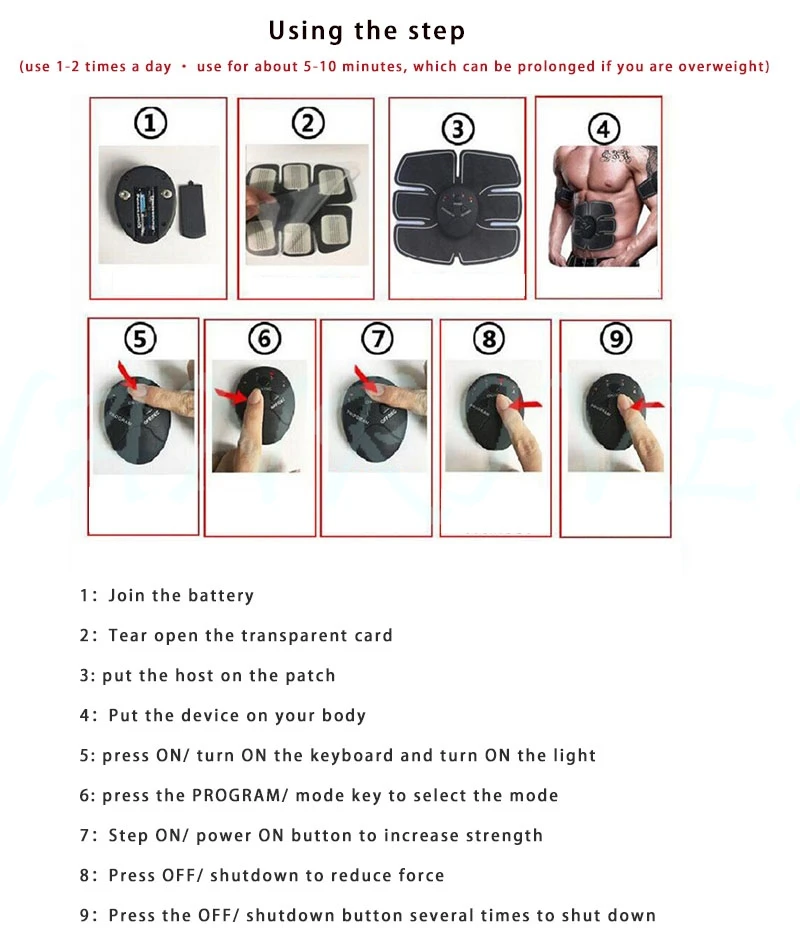 Using the step

(use 1-2 times a day · use for about 5-10 minutes, which can be prolonged if you are overweight)

①

②

③

④

⑤

⑥

⑦

⑧

⑨

1: Join the battery

2: Tear open the transparent card

3: put the host on the patch

4: Put the device on your body

5: press ON/ turn ON the keyboard and turn ON the light

6: press the PROGRAM/ mode key to select the mode

7: Step ON/ power ON button to increase strength

8: Press OFF/ shutdown to reduce force

9: Press the OFF/ shutdown button several times to shut down