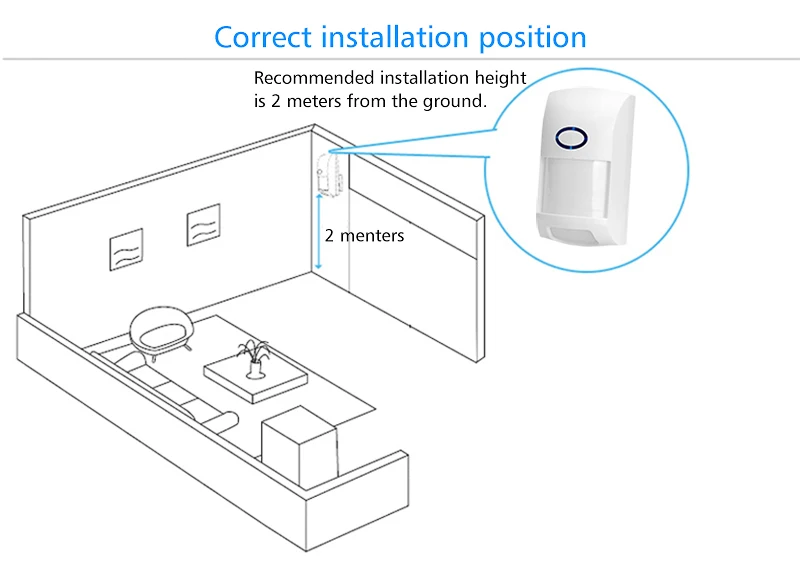 Correct installation position

Recommended installation height is 2 meters from the ground.

2 menters