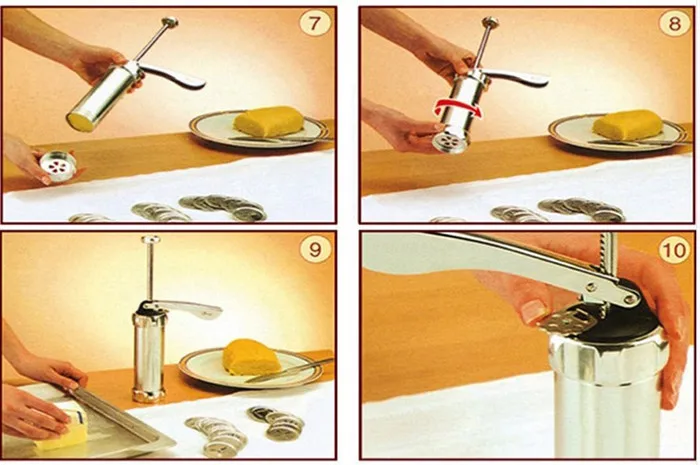 7

8

9

10