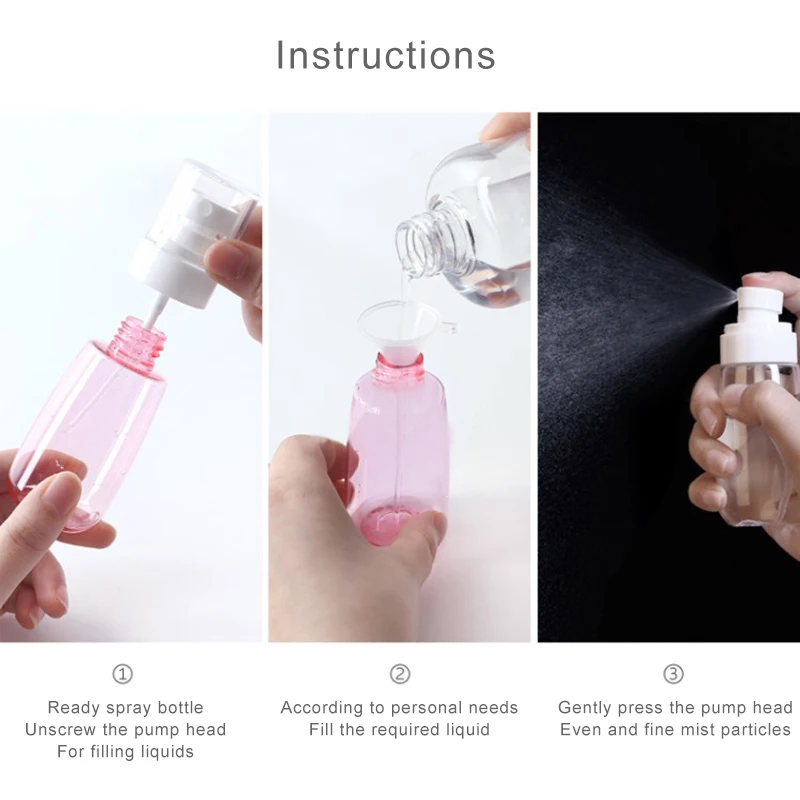 Instructions

①

Ready spray bottle
Unscrew the pump head
For filling liquids

②

According to personal needs
Fill the required liquid

③

Gently press the pump head
Even and fine mist particles