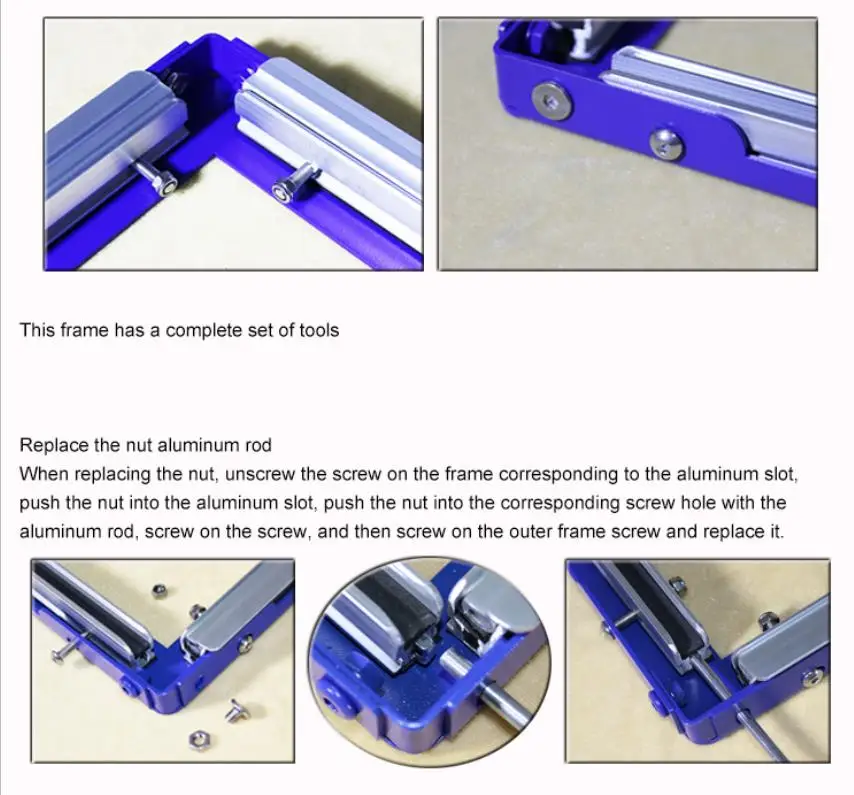 This frame has a complete set of tools

Replace the nut aluminum rod
When replacing the nut, unscrew the screw on the frame corresponding to the aluminum slot, push the nut into the aluminum slot, push the nut into the corresponding screw hole with the aluminum rod, screw on the screw, and then screw on the outer frame screw and replace it.