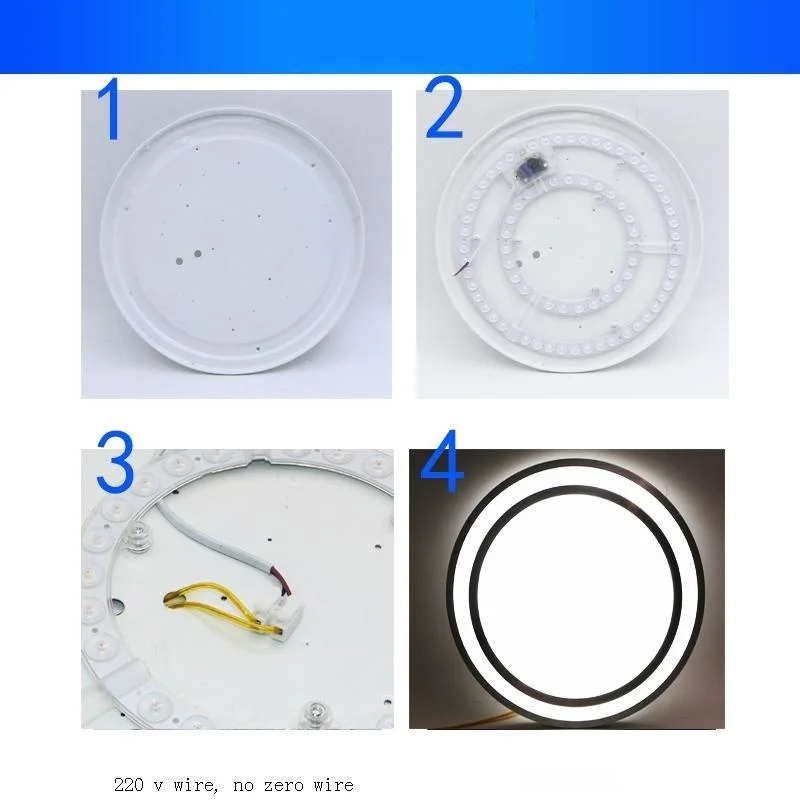 1

2

3

4

220 v wire, no zero wire