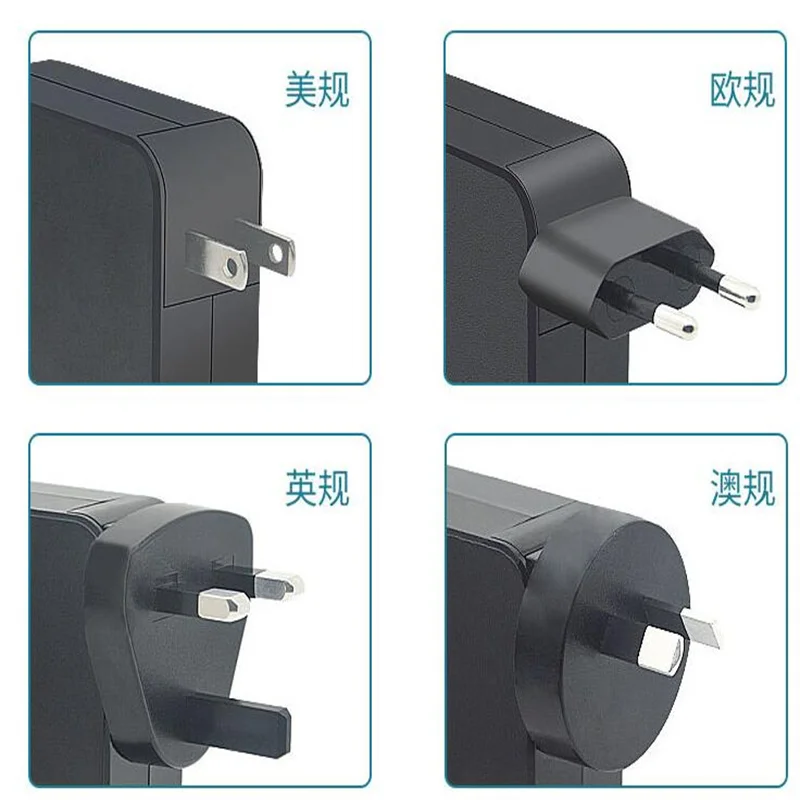 美规

欧规

英规

澳规