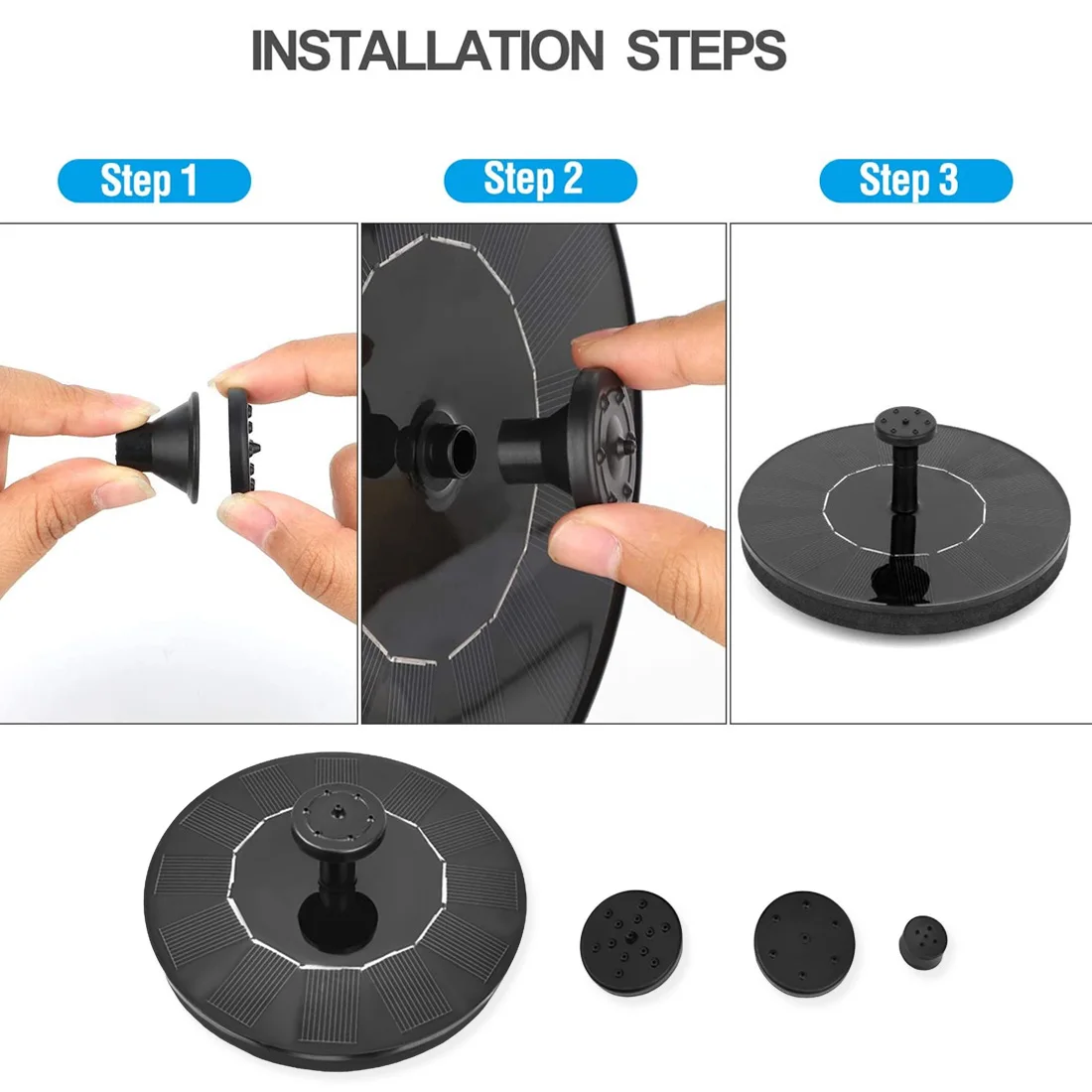 INSTALLATION STEPS

Step 1

Step 2

Step 3