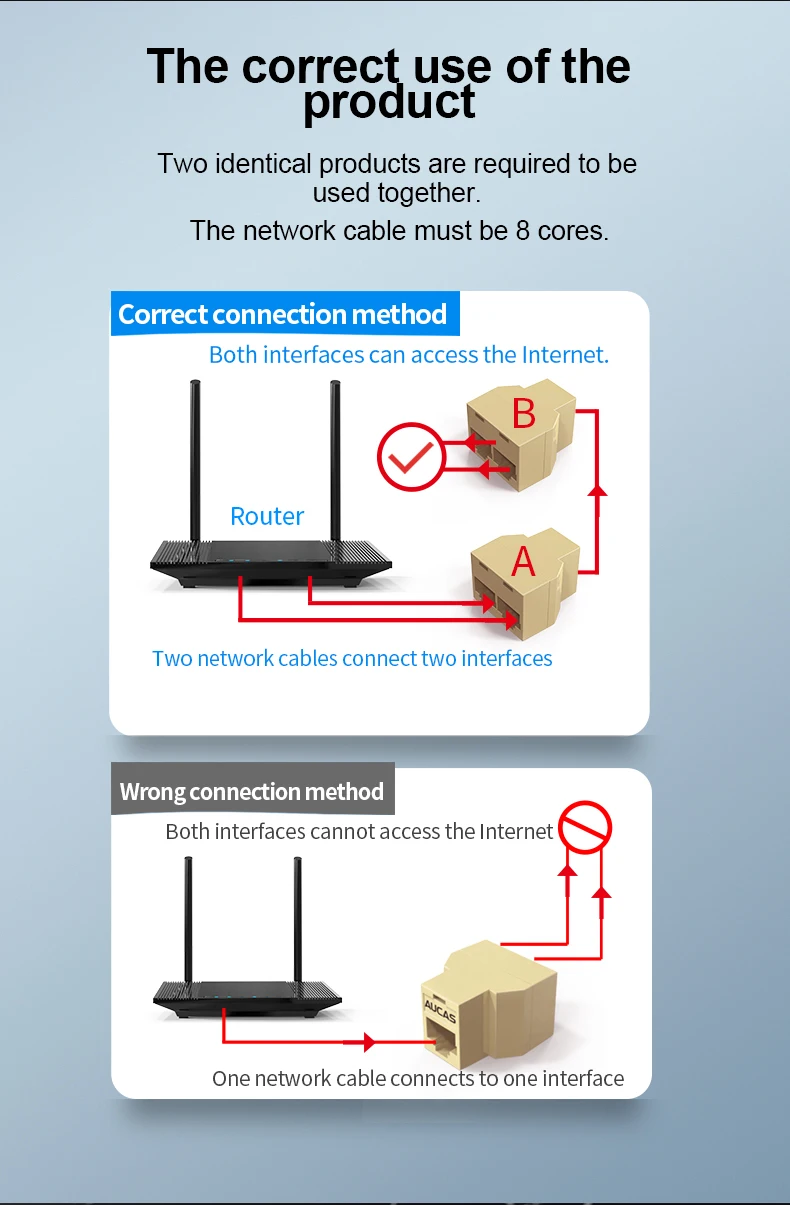 The correct use of the product

Two identical products are required to be used together.

The network cable must be 8 cores.

Correct connection method

Both interfaces can access the Internet.

B

Router

A

Two network cables connect two interfaces

Wrong connection method

Both interfaces cannot access the Internet

AUCAS

One network cable connects to one interface