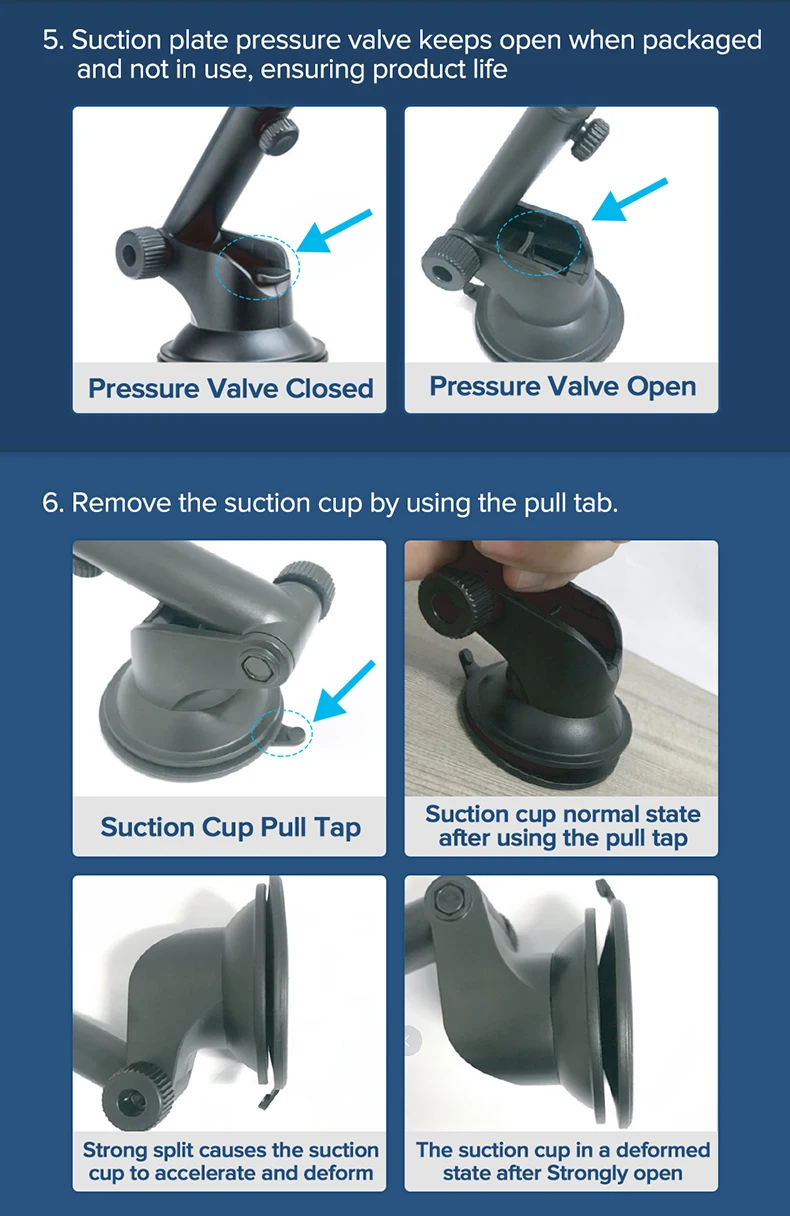 5. Suction plate pressure valve keeps open when packaged and not in use, ensuring product life

Pressure Valve Closed

Pressure Valve Open

6. Remove the suction cup by using the pull tab.

Suction Cup Pull Tap

Suction cup normal state after using the pull tap

Strong split causes the suction cup to accelerate and deform

The suction cup in a deformed state after Strongly open