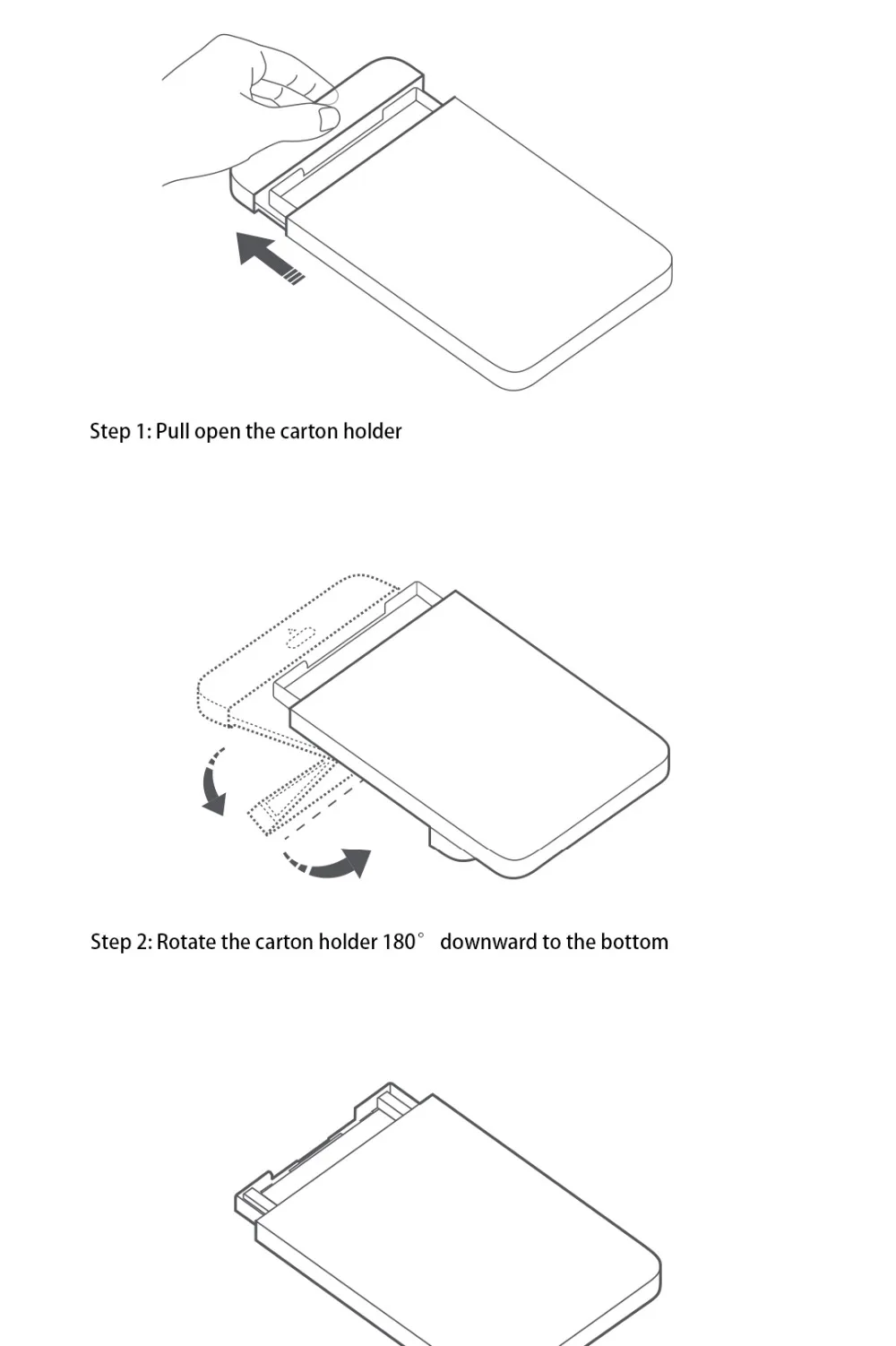 Step 1: Pull open the carton holder

Step 2: Rotate the carton holder 180° downward to the bottom