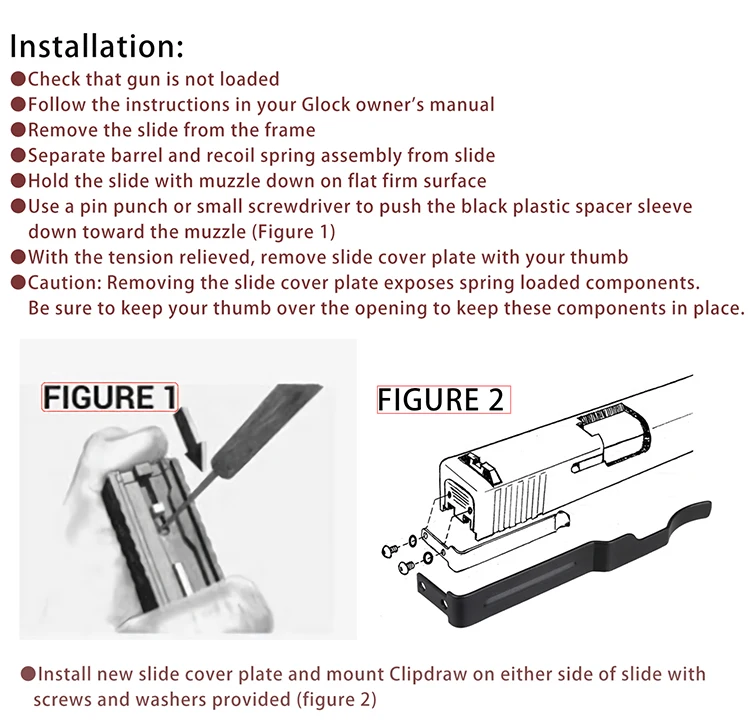 Installation:
●Check that gun is not loaded
●Follow the instructions in your Glock owner's manual
●Remove the slide from the frame
●Separate barrel and recoil spring assembly from slide
●Hold the slide with muzzle down on flat firm surface
●Use a pin punch or small screwdriver to push the black plastic spacer sleeve down toward the muzzle (Figure 1)
●With the tension relieved, remove slide cover plate with your thumb
●Caution: Removing the slide cover plate exposes spring loaded components. Be sure to keep your thumb over the opening to keep these components in place.

FIGURE 1

FIGURE 2

●Install new slide cover plate and mount Clipdraw on either side of slide with screws and washers provided (figure 2)