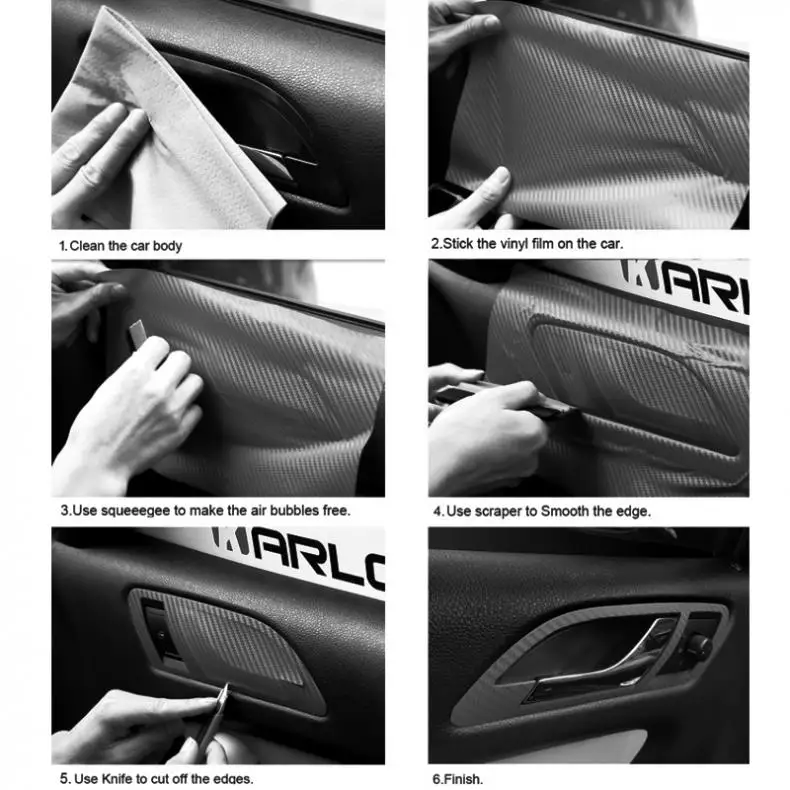 1.Clean the car body

2.Stick the vinyl film on the car.

3.Use squeeegee to make the air bubbles free.

KARL

4.Use scraper to Smooth the edge.

KARLO

5. Use Knife to cut off the edges.

6.Finish.