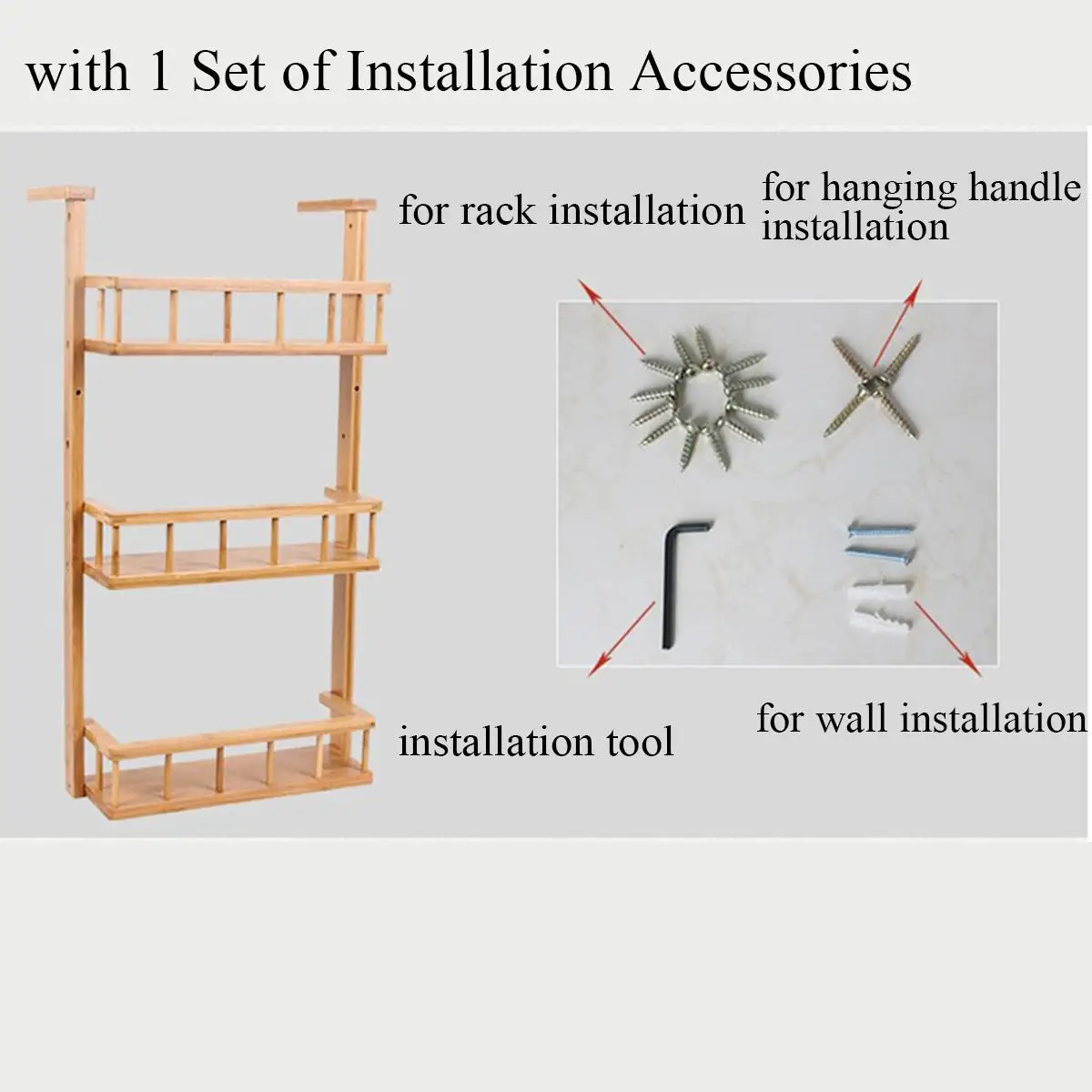 with 1 Set of Installation Accessories

for rack installation

for hanging handle installation

installation tool

for wall installation