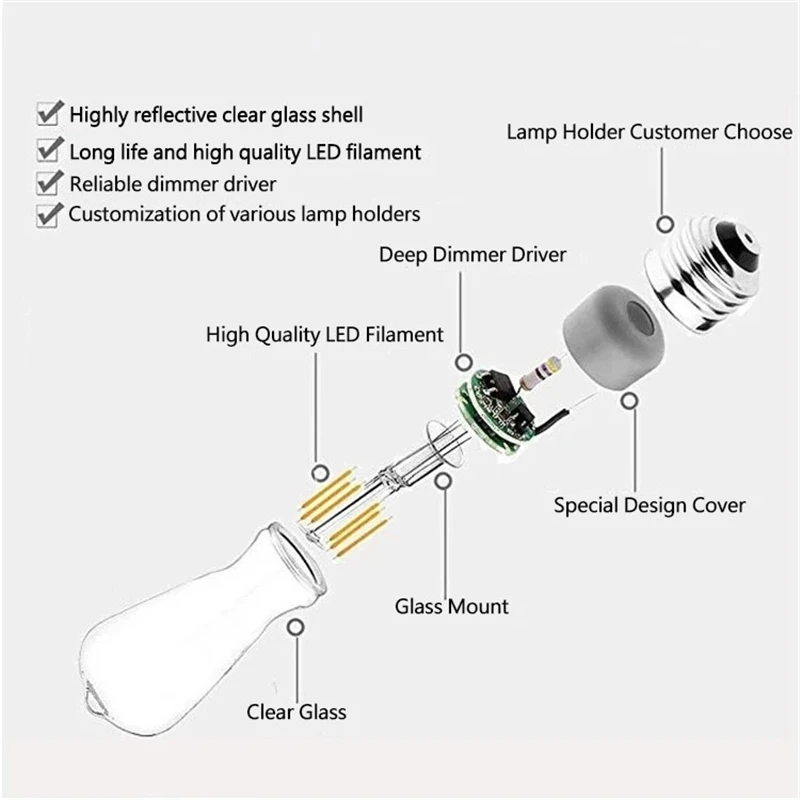 Highly reflective clear glass shell
Long life and high quality LED filament
Reliable dimmer driver
Customization of various lamp holders

Lamp Holder Customer Choose

Deep Dimmer Driver

High Quality LED Filament

Special Design Cover

Glass Mount

Clear Glass