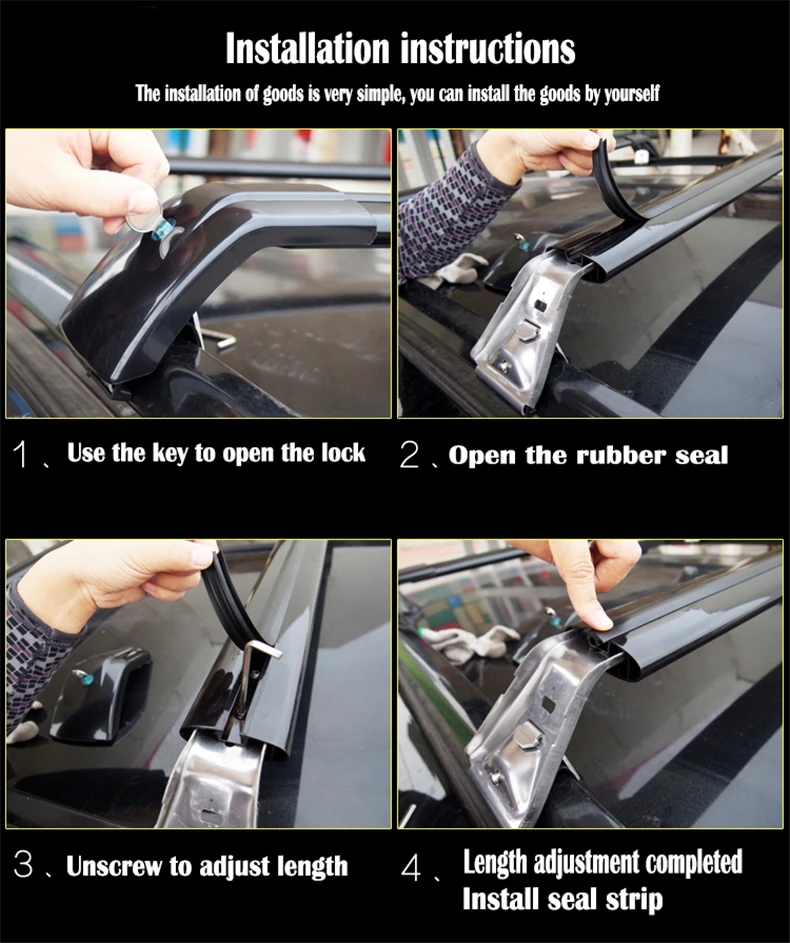 Installation instructions

The installation of goods is very simple, you can install the goods by yourself

1、Use the key to open the lock

2、Open the rubber seal

3、Unscrew to adjust length

4、Length adjustment completed Install seal strip