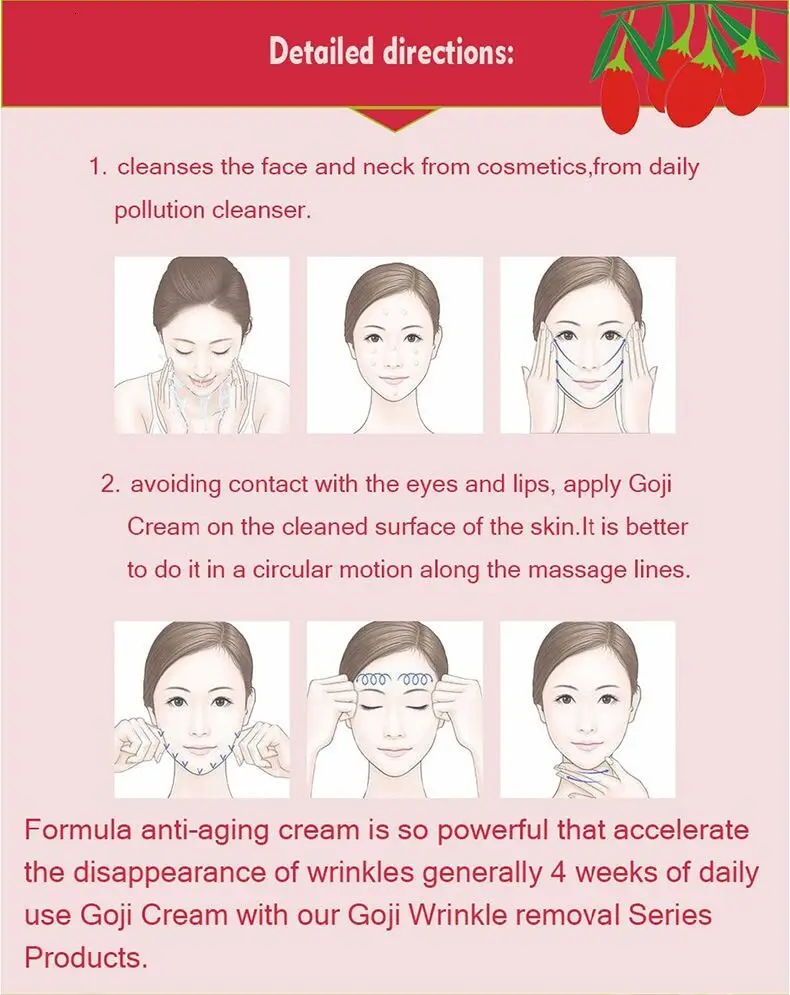 Detailed directions:

1. cleanses the face and neck from cosmetics,from daily pollution cleanser.

2. avoiding contact with the eyes and lips, apply Goji Cream on the cleaned surface of the skin.It is better to do it in a circular motion along the massage lines.

Formula anti-aging cream is so powerful that accelerate the disappearance of wrinkles generally 4 weeks of daily use Goji Cream with our Goji Wrinkle removal Series Products.