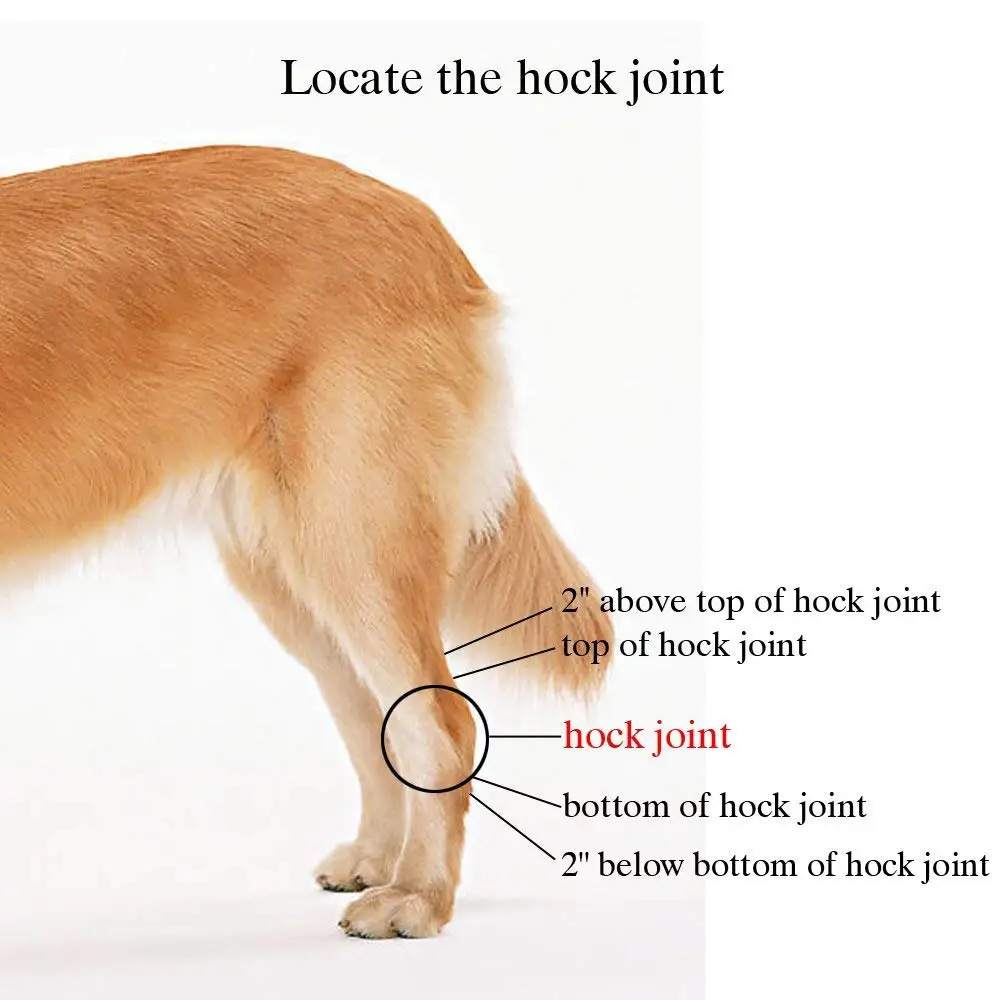 Locate the hock joint

2" above top of hock joint
top of hock joint
hock joint
bottom of hock joint
2" below bottom of hock joint