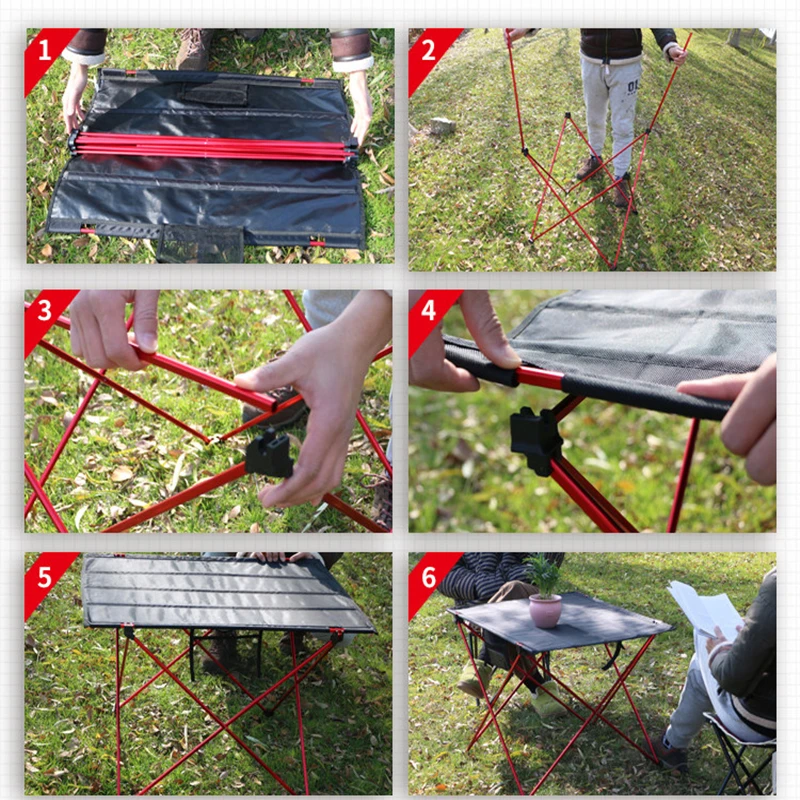 1
2
3
4
5
6