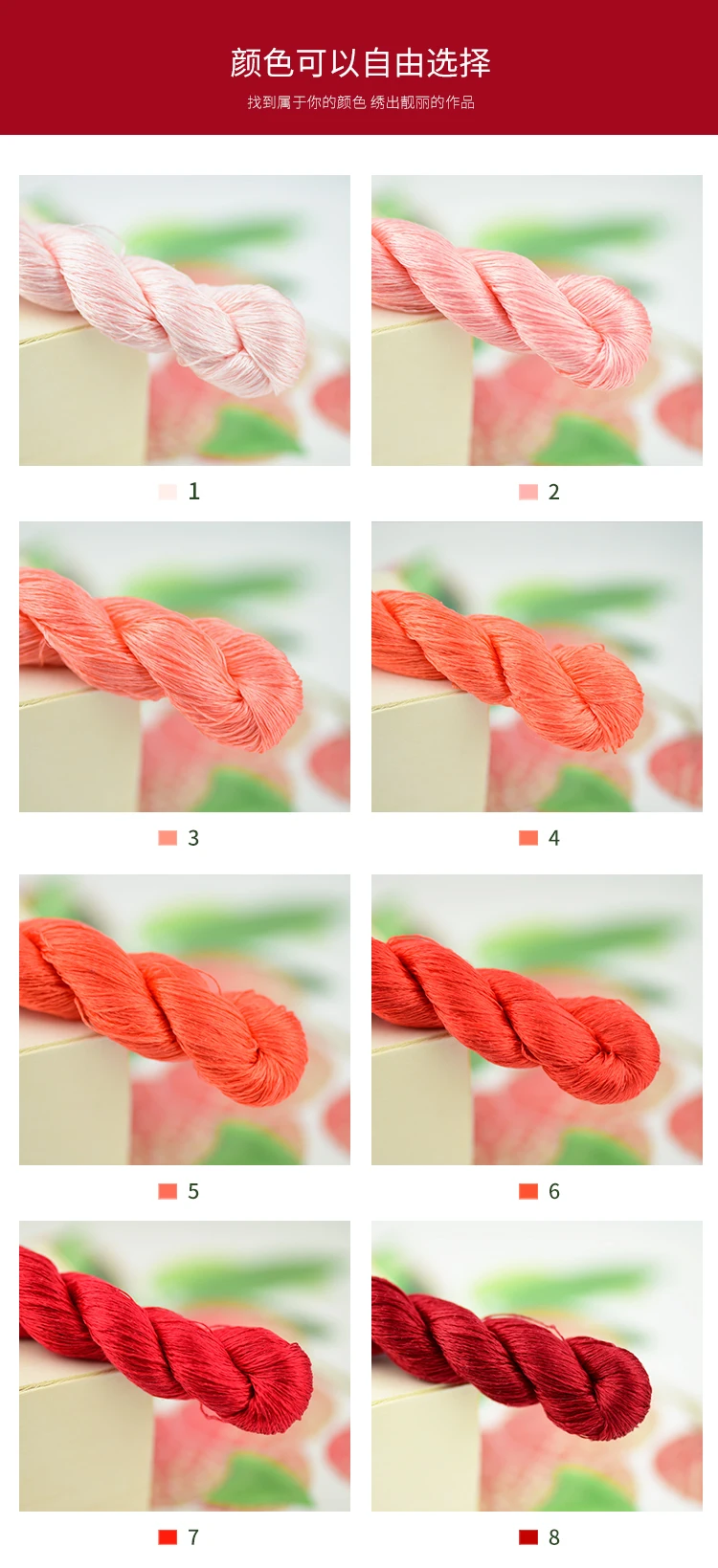 颜色可以自由选择
找到属于你的颜色 绣出靓丽的作品

1

2

3

4

5

6

7

8