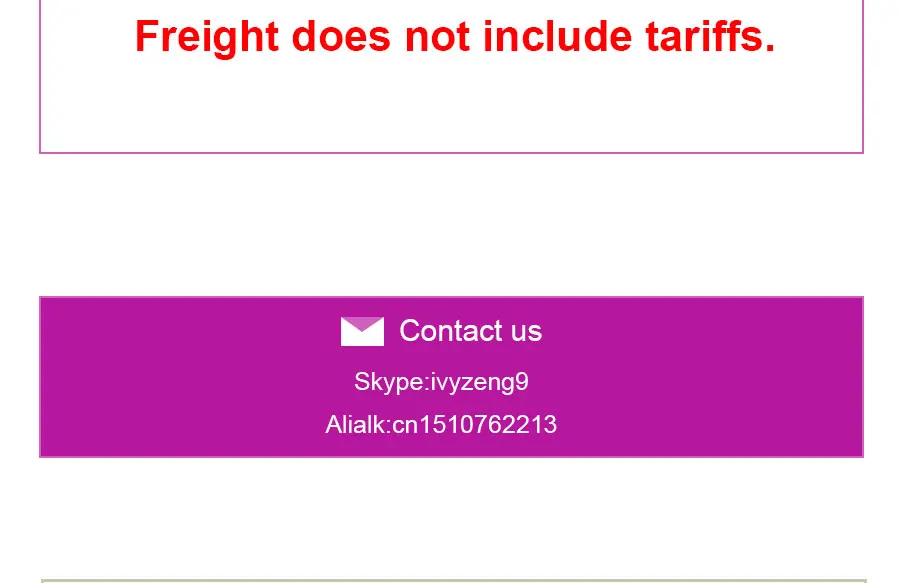 Freight does not include tariffs.

Contact us

Skype:ivyzeng9

Alialk:cn1510762213