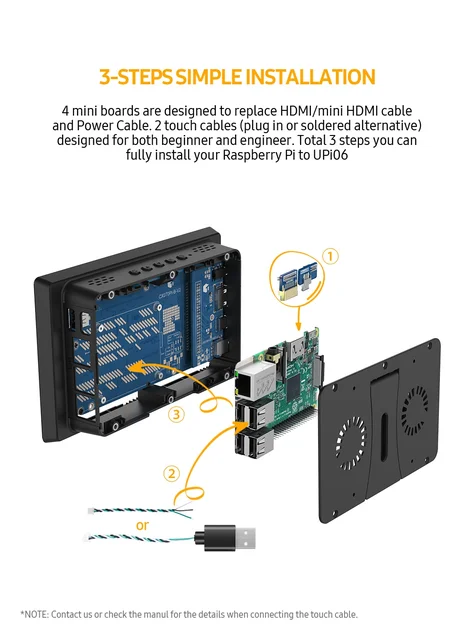 3-STEPS SIMPLE INSTALLATION

4 mini boards are designed to replace HDMI/mini HDMI cable and Power Cable. 2 touch cables (plug in or soldered alternative) designed for both beginner and engineer. Total 3 steps you can fully install your Raspberry Pi to UPi06

①

③

②

or

*NOTE: Contact us or check the manul for the details when connecting the touch cable.