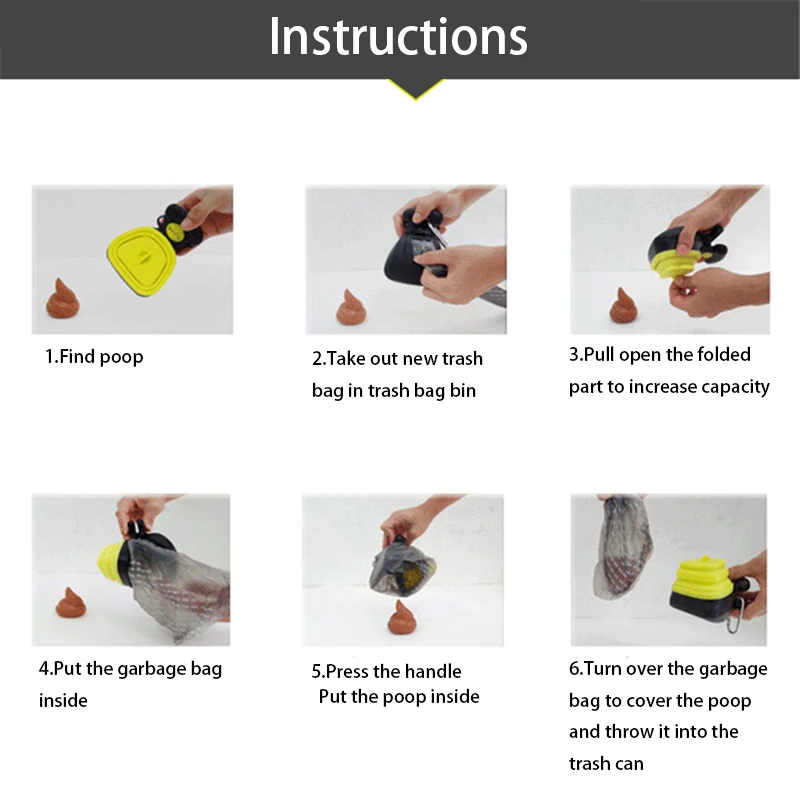 Instructions

1.Find poop

2.Take out new trash bag in trash bag bin

3.Pull open the folded part to increase capacity

4.Put the garbage bag inside

5.Press the handle
Put the poop inside

6.Turn over the garbage bag to cover the poop and throw it into the trash can