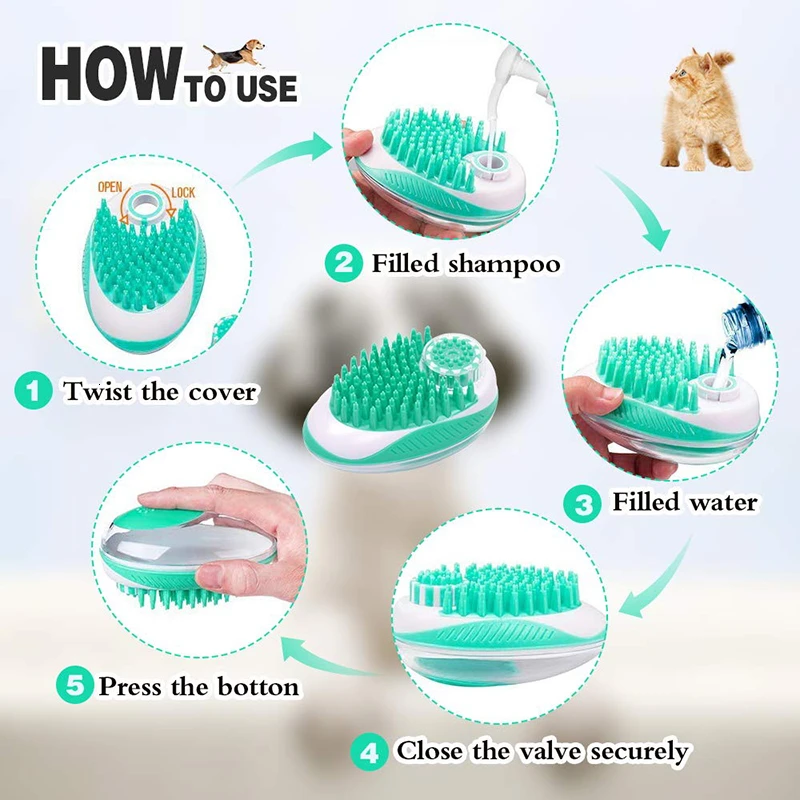 HOW TO USE

OPEN
LOCK

1 Twist the cover

2 Filled shampoo

3 Filled water

4 Close the valve securely

5 Press the botton