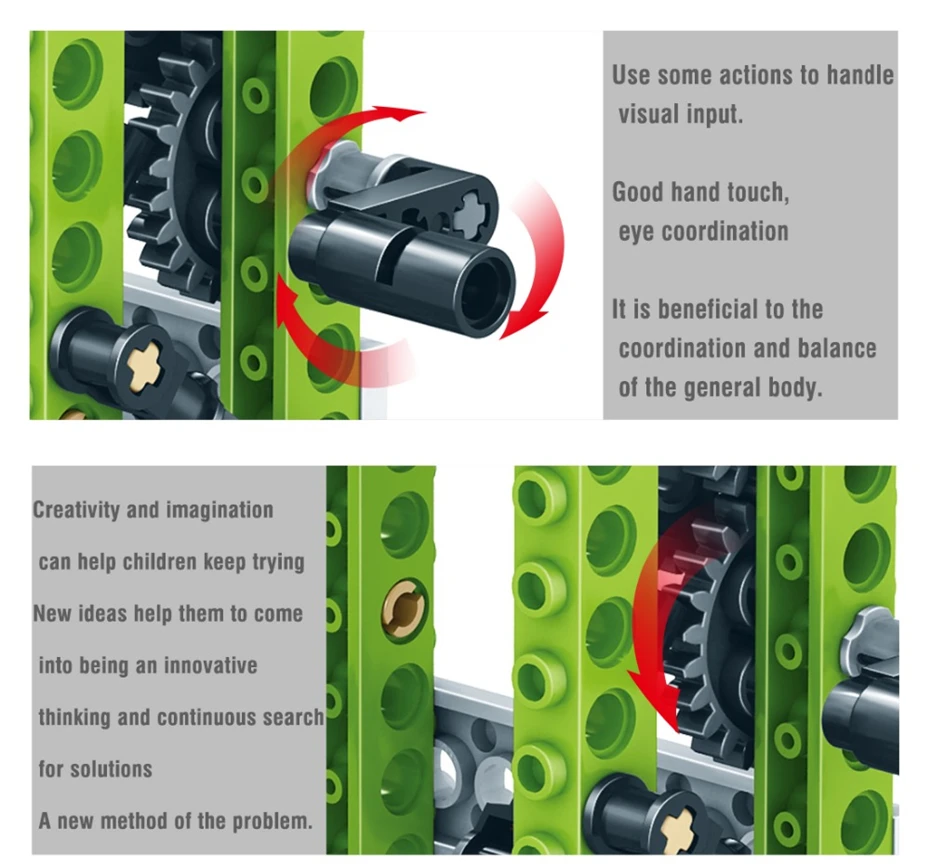 Use some actions to handle visual input.

Good hand touch, eye coordination

It is beneficial to the coordination and balance of the general body.

Creativity and imagination can help children keep trying

New ideas help them to come into being an innovative thinking and continuous search for solutions

A new method of the problem.