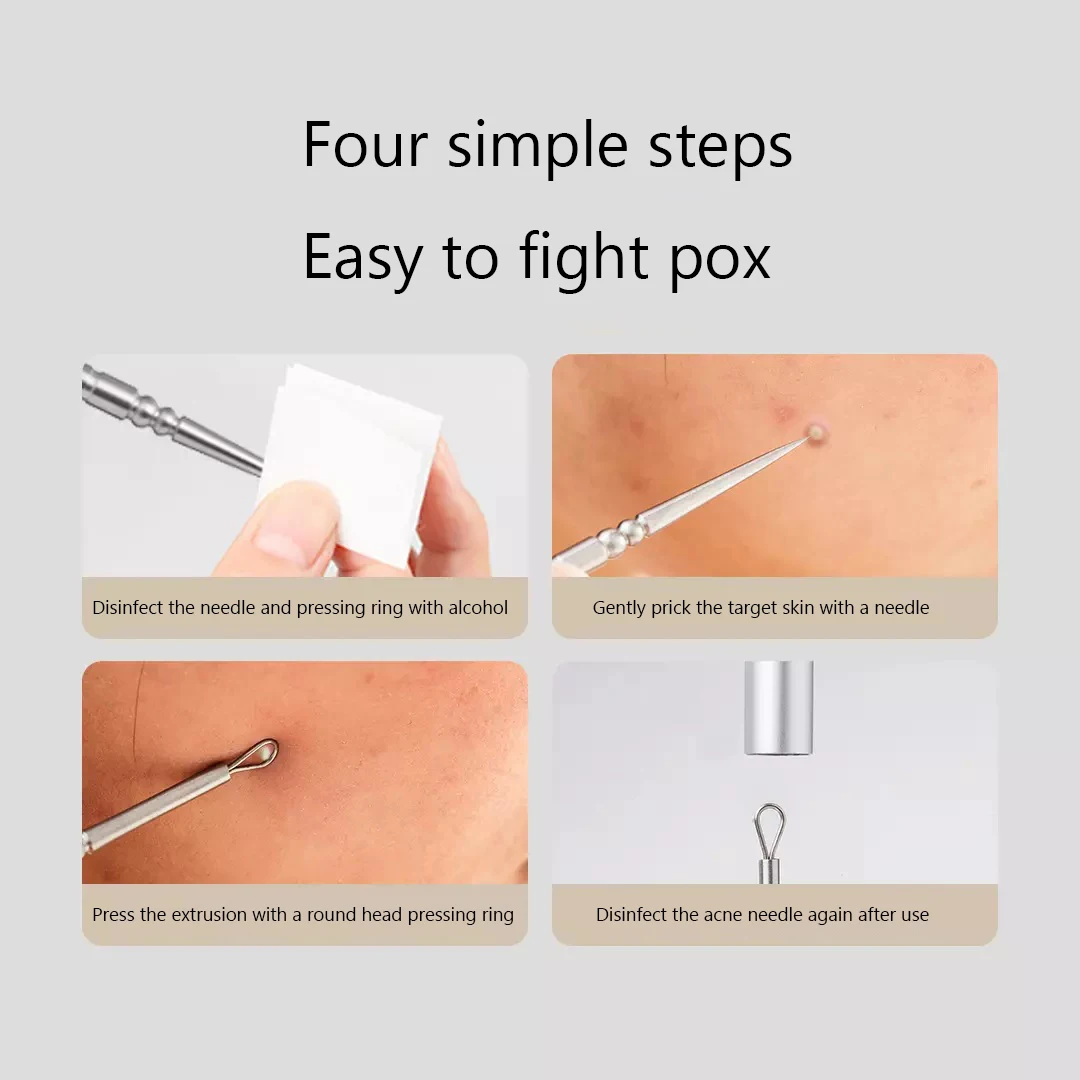 Four simple steps

Easy to fight pox

Disinfect the needle and pressing ring with alcohol

Gently prick the target skin with a needle

Press the extrusion with a round head pressing ring

Disinfect the acne needle again after use