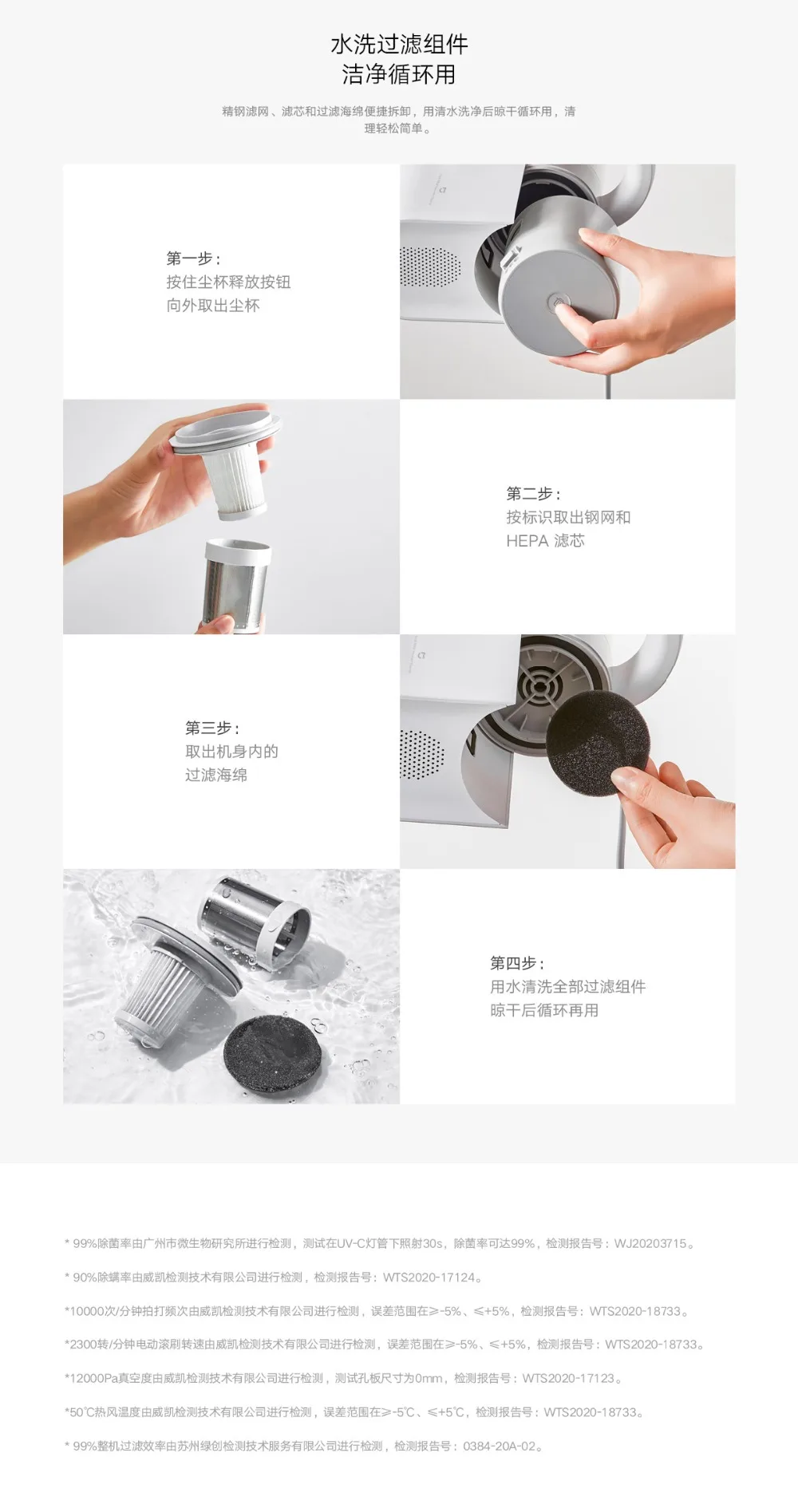 水洗过滤组件
洁净循环用

精钢滤网、滤芯和过滤海绵便捷拆卸，用清水洗净后晾干循环用，清理轻松简单。

第一步：
按住尘杯释放按钮
向外取出尘杯

第二步：
按标识取出钢网和
HEPA 滤芯

第三步：
取出机身内的
过滤海绵

第四步：
用水清洗全部过滤组件
晾干后循环再用

* 99%除菌率由广州市微生物研究所进行检测，测试在UV-C灯管下照射30s，除菌率可达99%，检测报告号：WJ20203715。

* 90%除螨率由威凯检测技术有限公司进行检测，检测报告号：WTS2020-17124。

*10000次/分钟拍打频次由威凯检测技术有限公司进行检测，误差范围在≥-5%、≤+5%，检测报告号：WTS2020-18733。

*2300转/分钟电动滚刷转速由威凯检测技术有限公司进行检测，误差范围在≥-5%、≤+5%，检测报告号：WTS2020-18733。

*12000Pa真空度由威凯检测技术有限公司进行检测，测试孔板尺寸为0mm，检测报告号：WTS2020-17123。

*50℃热风温度由威凯检测技术有限公司进行检测，误差范围在≥-5℃、≤+5℃，检测报告号：WTS2020-18733。

* 99%整机过滤效率由苏州绿创检测技术服务有限公司进行检测，检测报告号：0384-20A-02。