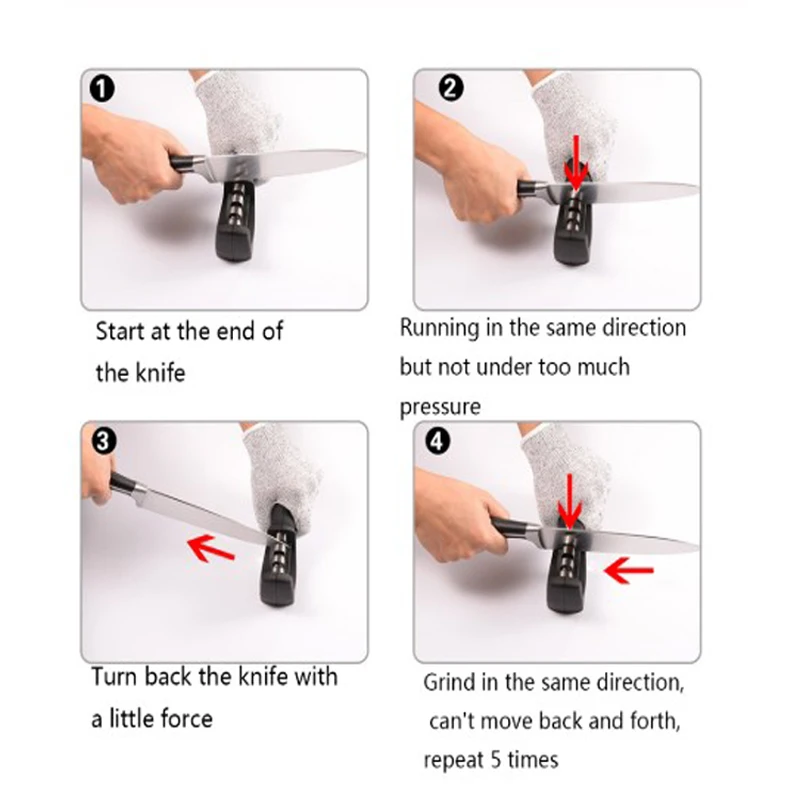 1

Start at the end of the knife

2

Running in the same direction but not under too much pressure

3

Turn back the knife with a little force

4

Grind in the same direction, can't move back and forth, repeat 5 times