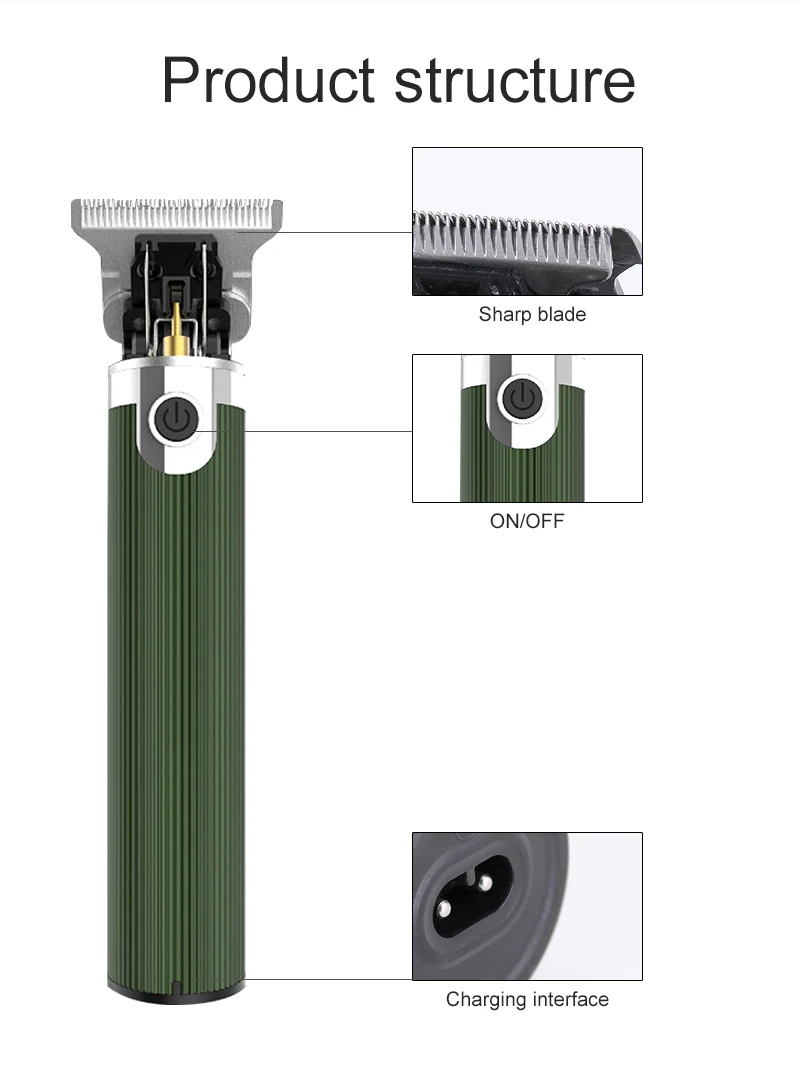 Product structure

Sharp blade

ON/OFF

Charging interface