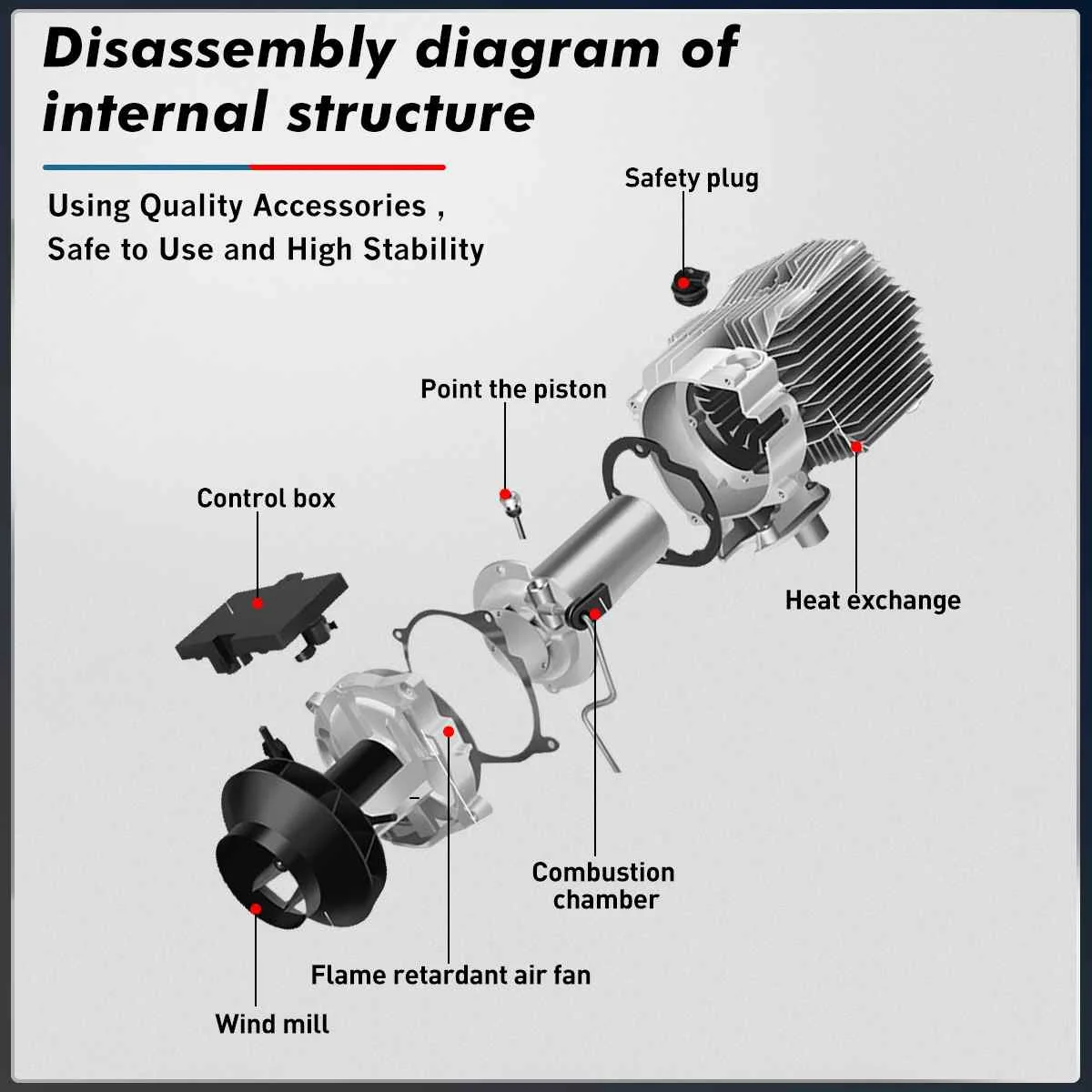 Disassembly diagram of internal structure

Using Quality Accessories , Safe to Use and High Stability

Safety plug

Point the piston

Control box

Heat exchange

Combustion chamber

Flame retardant air fan

Wind mill