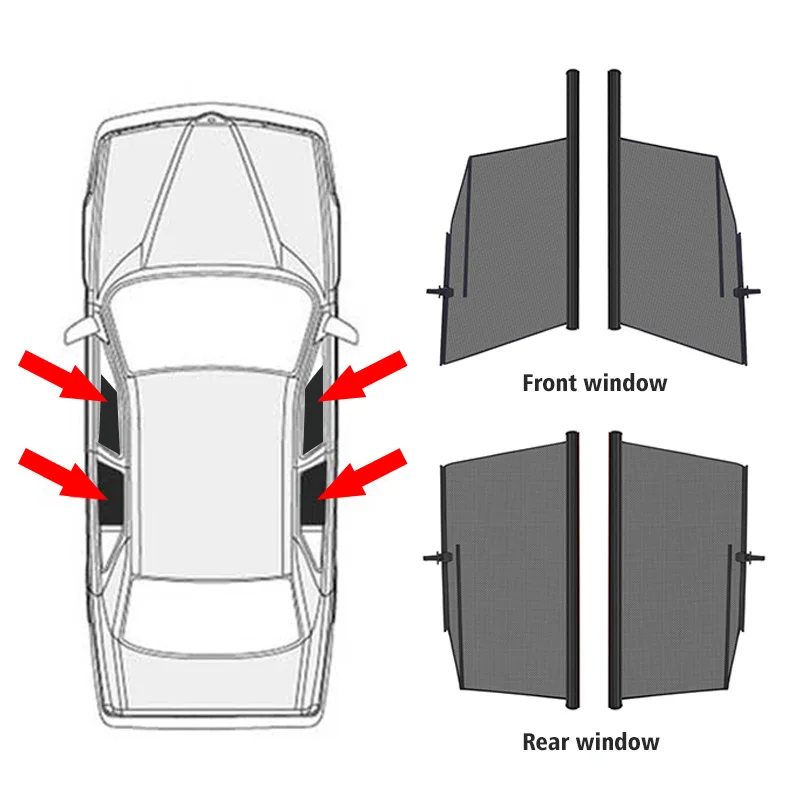 Front window

Rear window