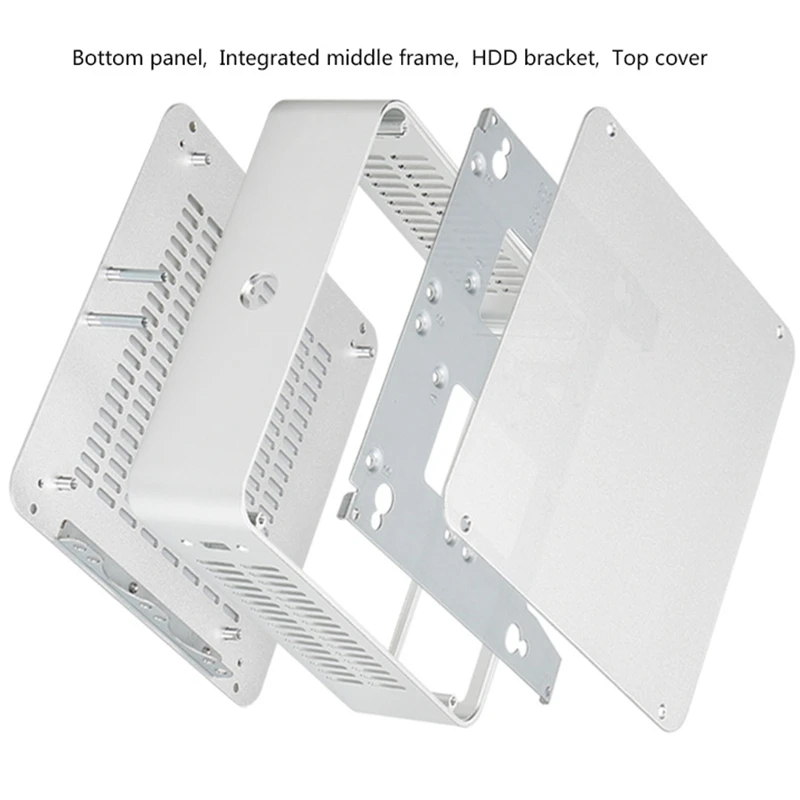 Bottom panel,  Integrated middle frame,  HDD bracket,  Top cover