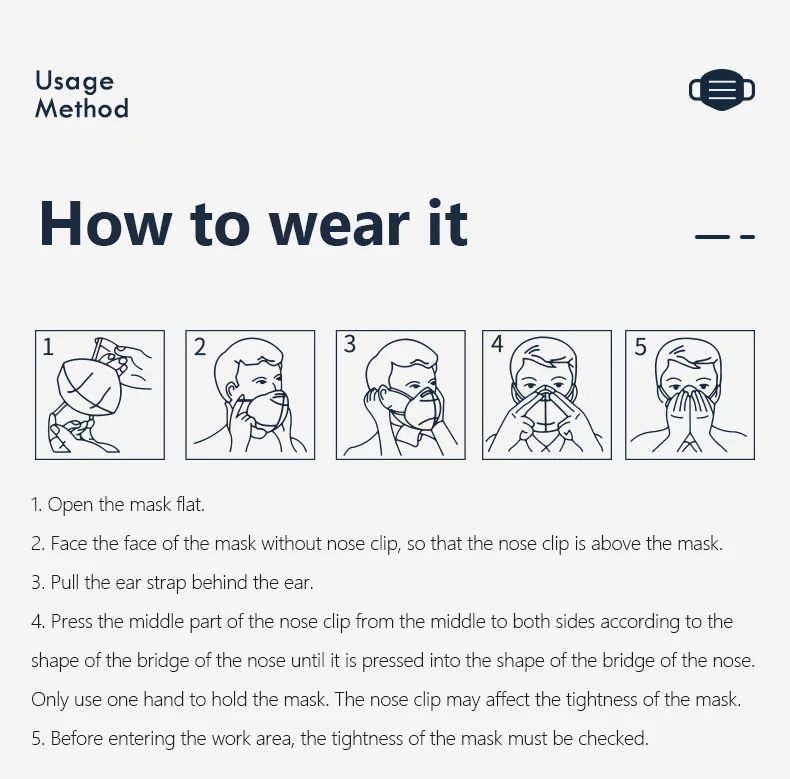 Usage
Method

How to wear it

1

2

3

4

5

1. Open the mask flat.

2. Face the face of the mask without nose clip, so that the nose clip is above the mask.

3. Pull the ear strap behind the ear.

4. Press the middle part of the nose clip from the middle to both sides according to the shape of the bridge of the nose until it is pressed into the shape of the bridge of the nose. Only use one hand to hold the mask. The nose clip may affect the tightness of the mask.

5. Before entering the work area, the tightness of the mask must be checked.