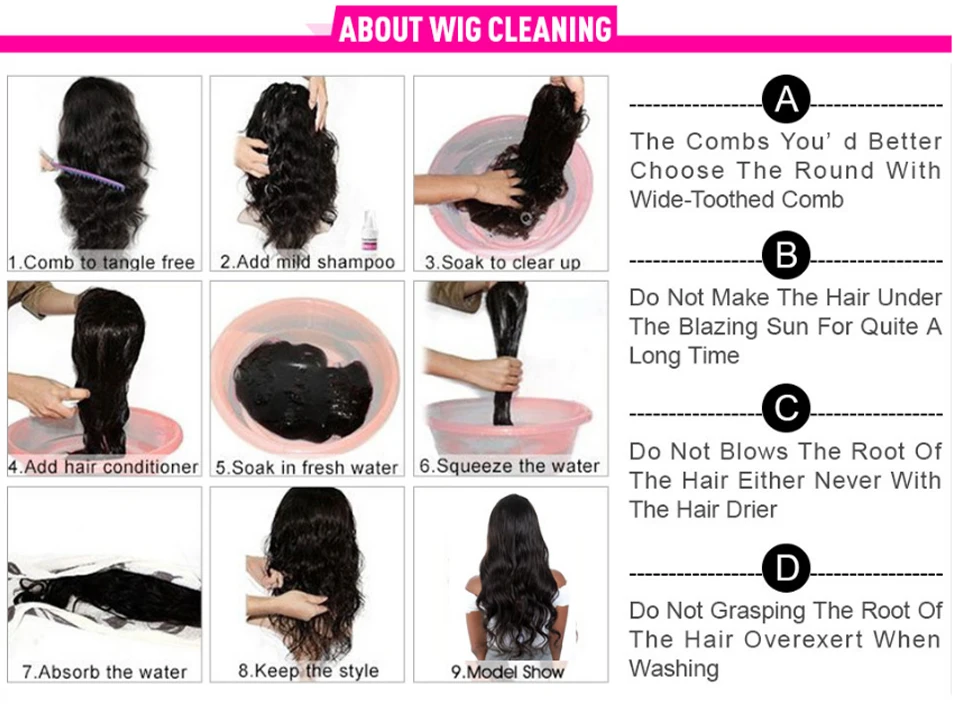 ABOUT WIG CLEANING

1.Comb to tangle free

2.Add mild shampoo

3.Soak to clear up

4.Add hair conditioner

5.Soak in fresh water

6.Squeeze the water

7.Absorb the water

8.Keep the style

9.Model Show

A
The Combs You' d Better Choose The Round With Wide-Toothed Comb

B
Do Not Make The Hair Under The Blazing Sun For Quite A Long Time

C
Do Not Blows The Root Of The Hair Either Never With The Hair Drier

D
Do Not Grasping The Root Of The Hair Overexert When Washing