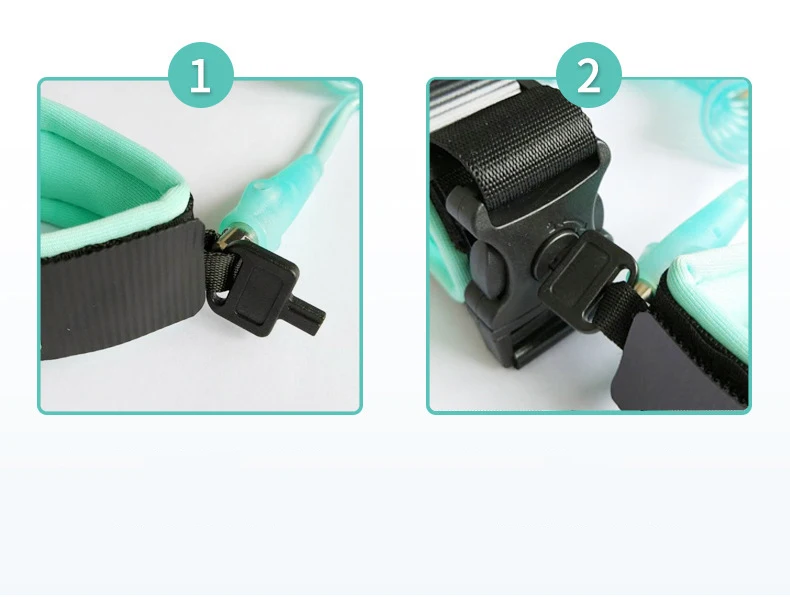 1

2