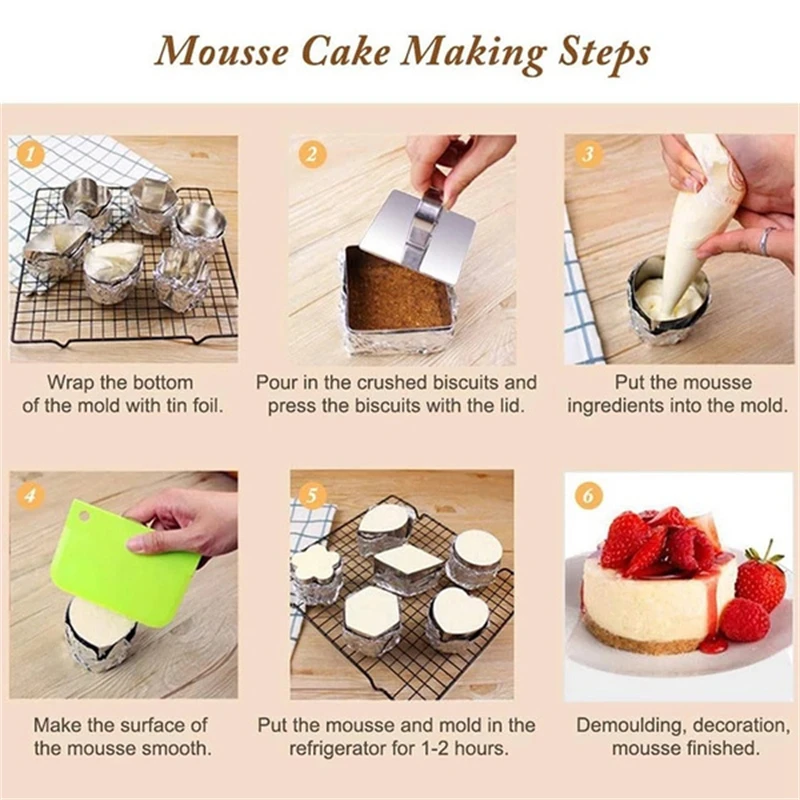 Mousse Cake Making Steps

1

Wrap the bottom of the mold with tin foil.

2

Pour in the crushed biscuits and press the biscuits with the lid.

3

Put the mousse ingredients into the mold.

4

Make the surface of the mousse smooth.

5

Put the mousse and mold in the refrigerator for 1-2 hours.

6

Demoulding, decoration, mousse finished.