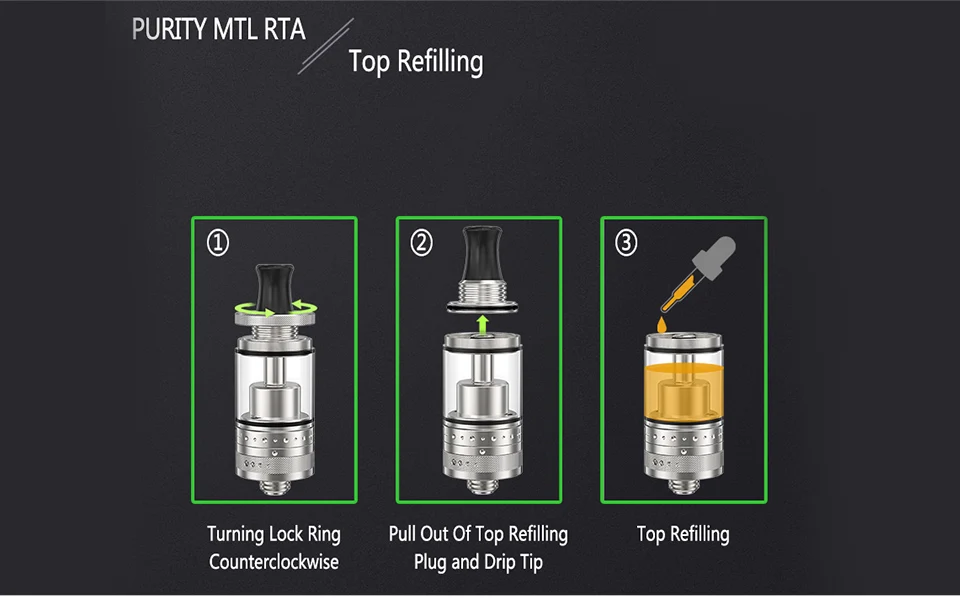 PURITY MTL RTA

Top Refilling

①

Turning Lock Ring Counterclockwise

②

Pull Out Of Top Refilling Plug and Drip Tip

③

Top Refilling