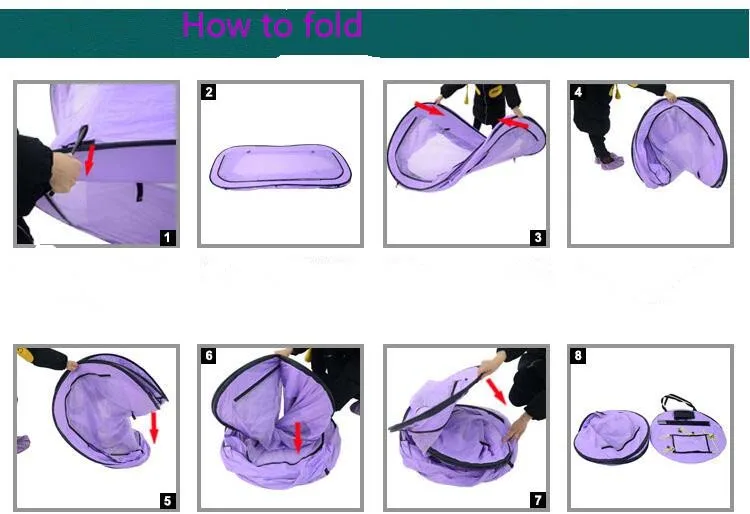 How to fold

1

2

3

4

5

6

7

8