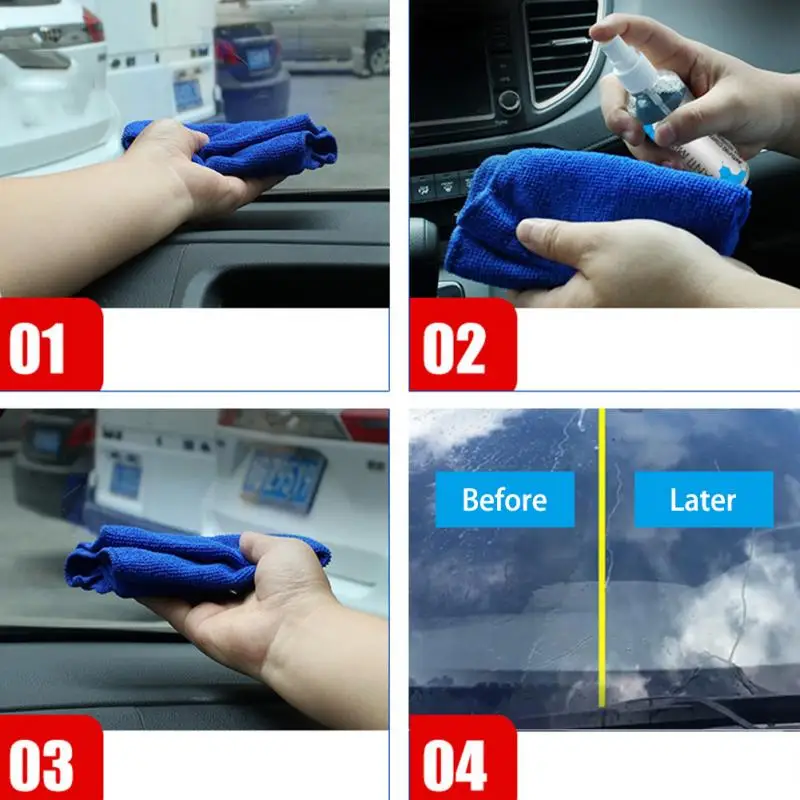 01

02

03

Before

Later

04