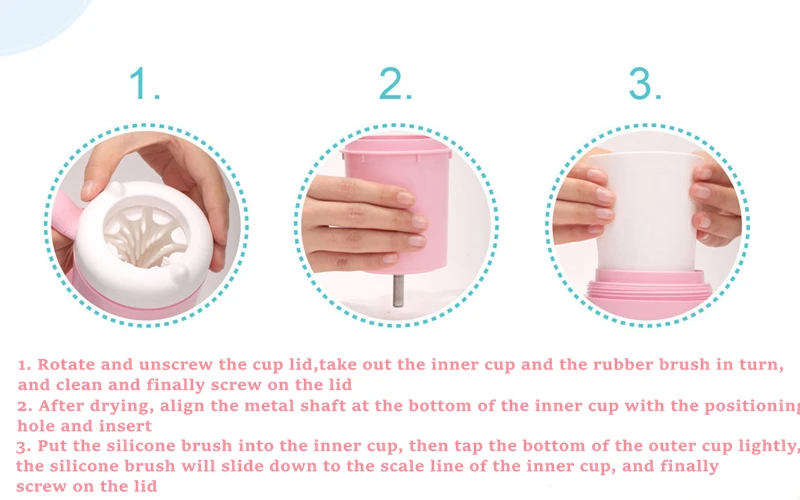 1.

2.

3.

1. Rotate and unscrew the cup lid,take out the inner cup and the rubber brush in turn, and clean and finally screw on the lid
2. After drying, align the metal shaft at the bottom of the inner cup with the positioning hole and insert
3. Put the silicone brush into the inner cup, then tap the bottom of the outer cup lightly, the silicone brush will slide down to the scale line of the inner cup, and finally screw on the lid