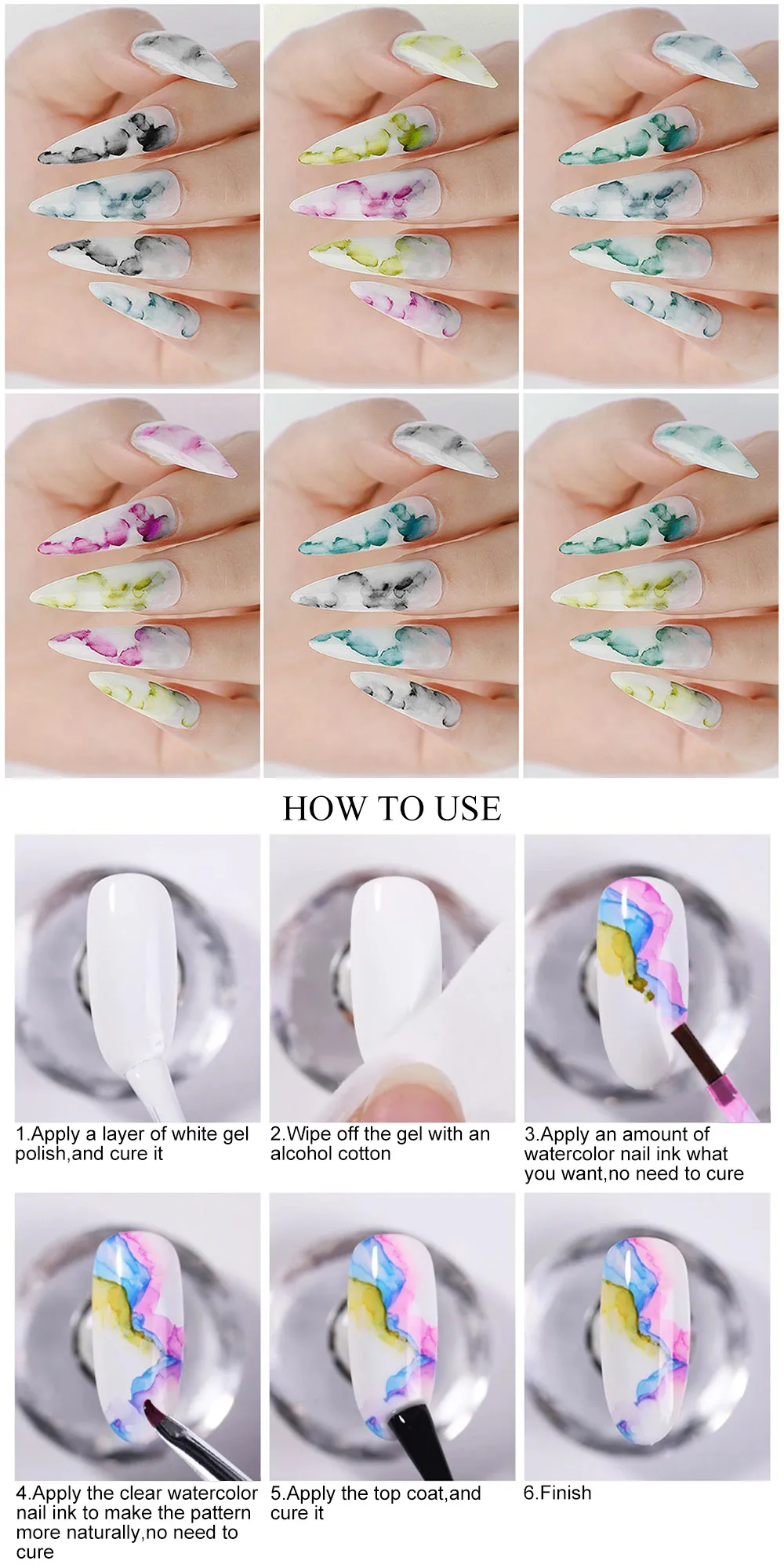 HOW TO USE

1.Apply a layer of white gel polish,and cure it

2.Wipe off the gel with an alcohol cotton

3.Apply an amount of watercolor nail ink what you want,no need to cure

4.Apply the clear watercolor nail ink to make the pattern more naturally,no need to cure

5.Apply the top coat,and cure it

6.Finish