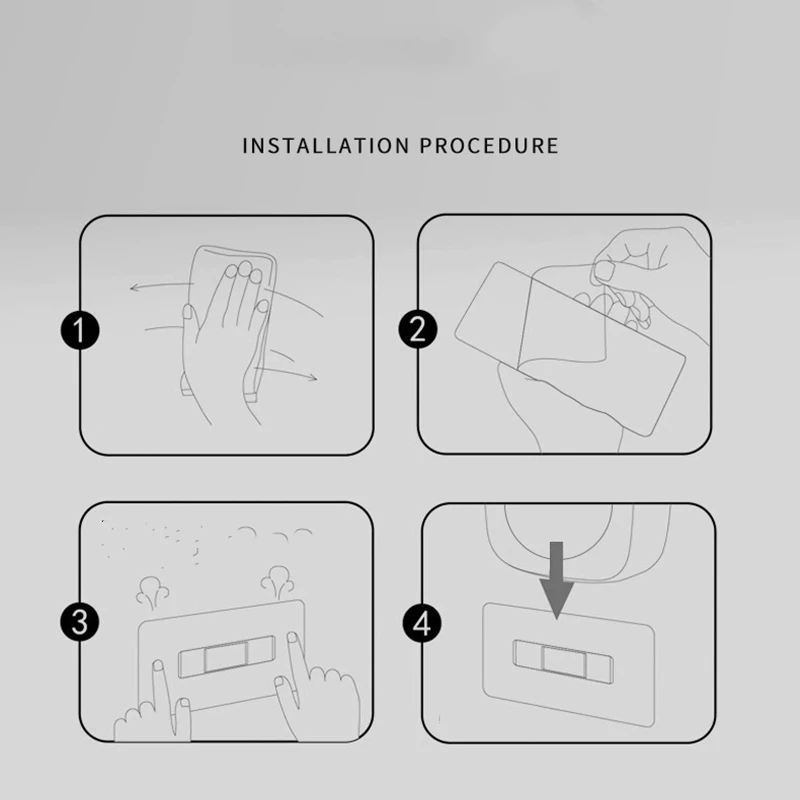 INSTALLATION PROCEDURE

1

2

3

4