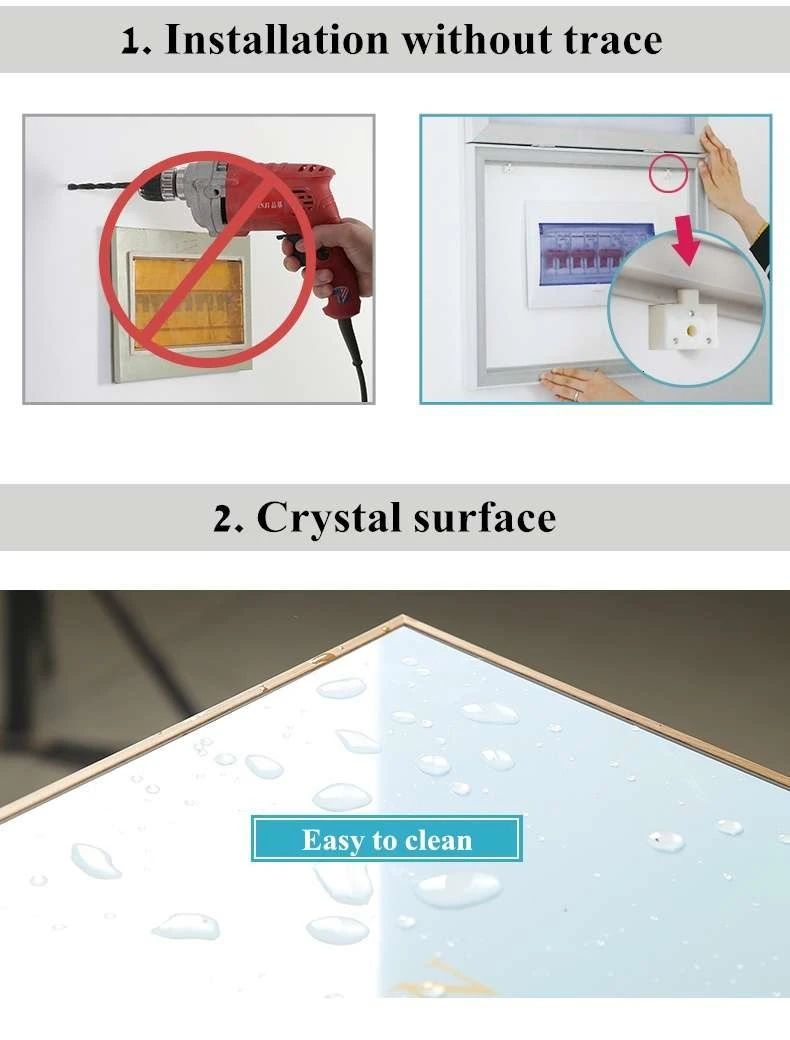 1. Installation without trace

2. Crystal surface

Easy to clean