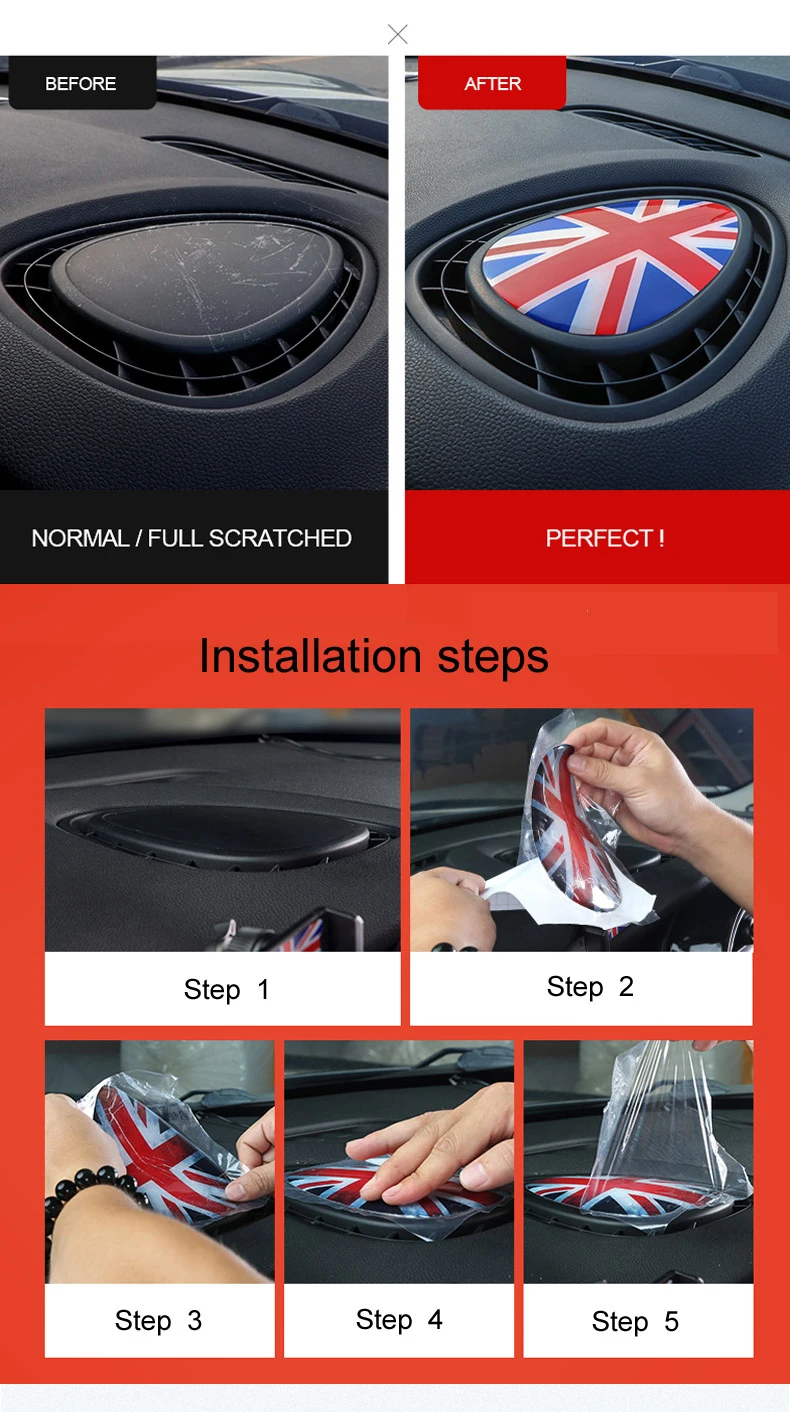 BEFORE

AFTER

NORMAL / FULL SCRATCHED

PERFECT !

Installation steps

Step 1

Step 2

Step 3

Step 4

Step 5